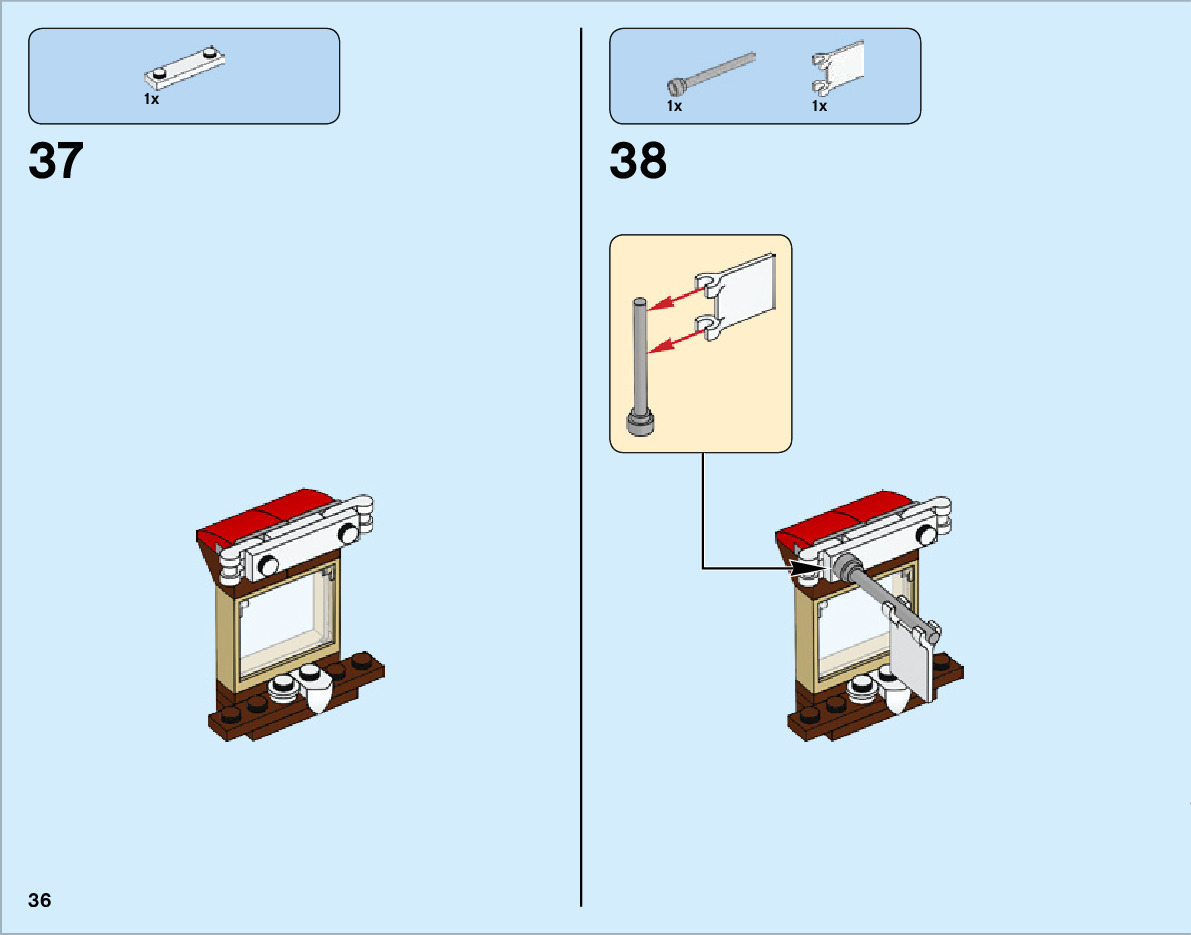 1x

37

1x

1x

38

36