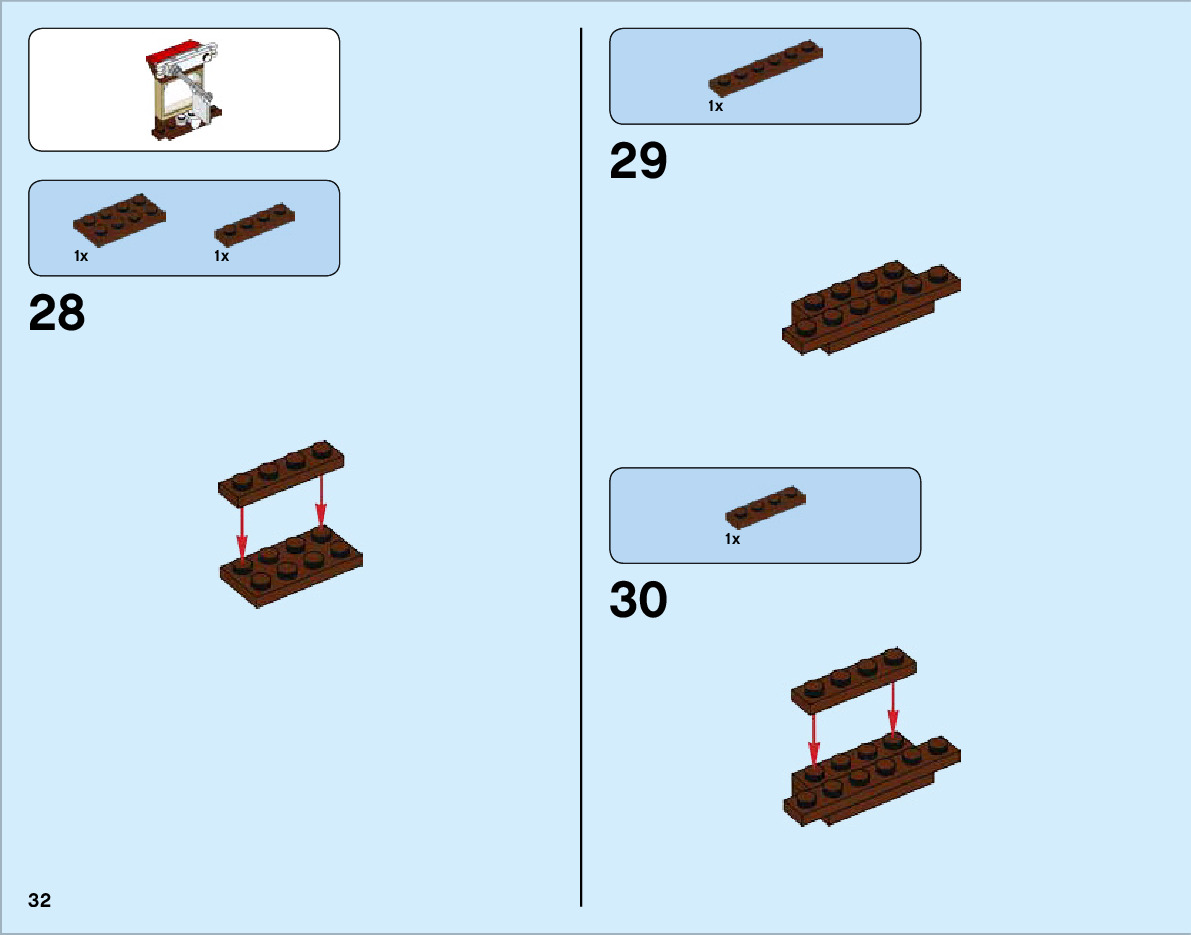 1x

1x

28

32

1x

29

1x

30