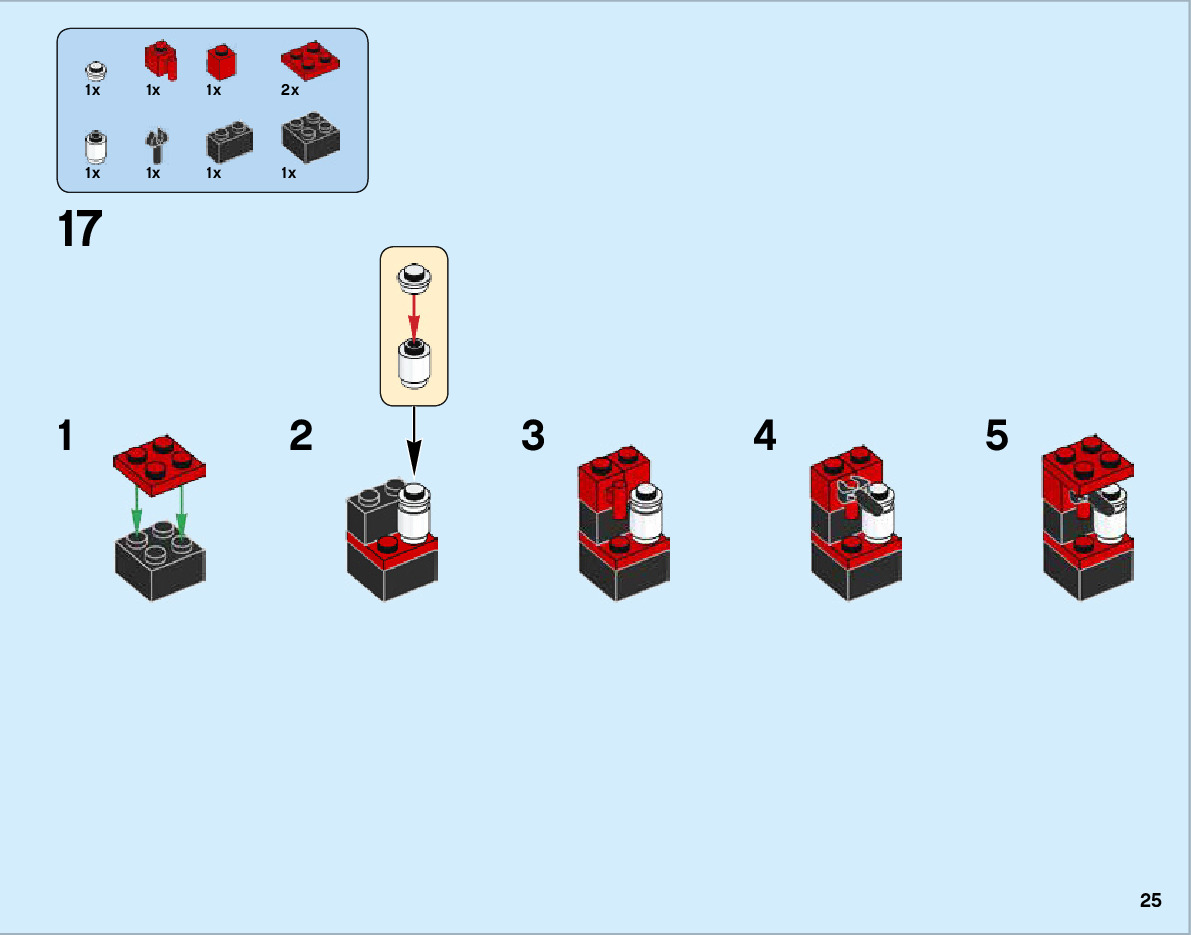 1x 1x 1x 2x
1x 1x 1x 1x

17

1

2

3

4

5

25