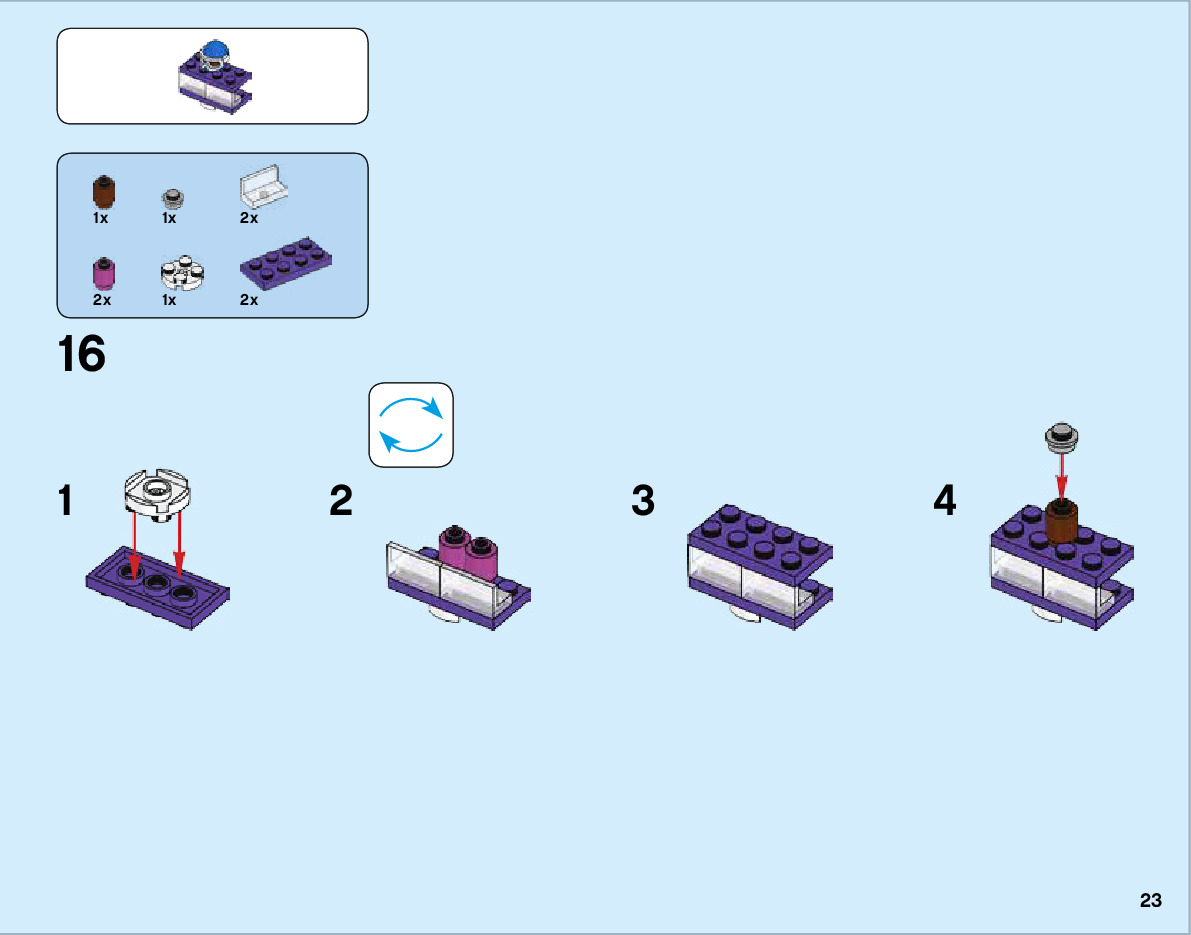 1x 1x 2x

2x 1x 2x

16

1

2

3

4

23