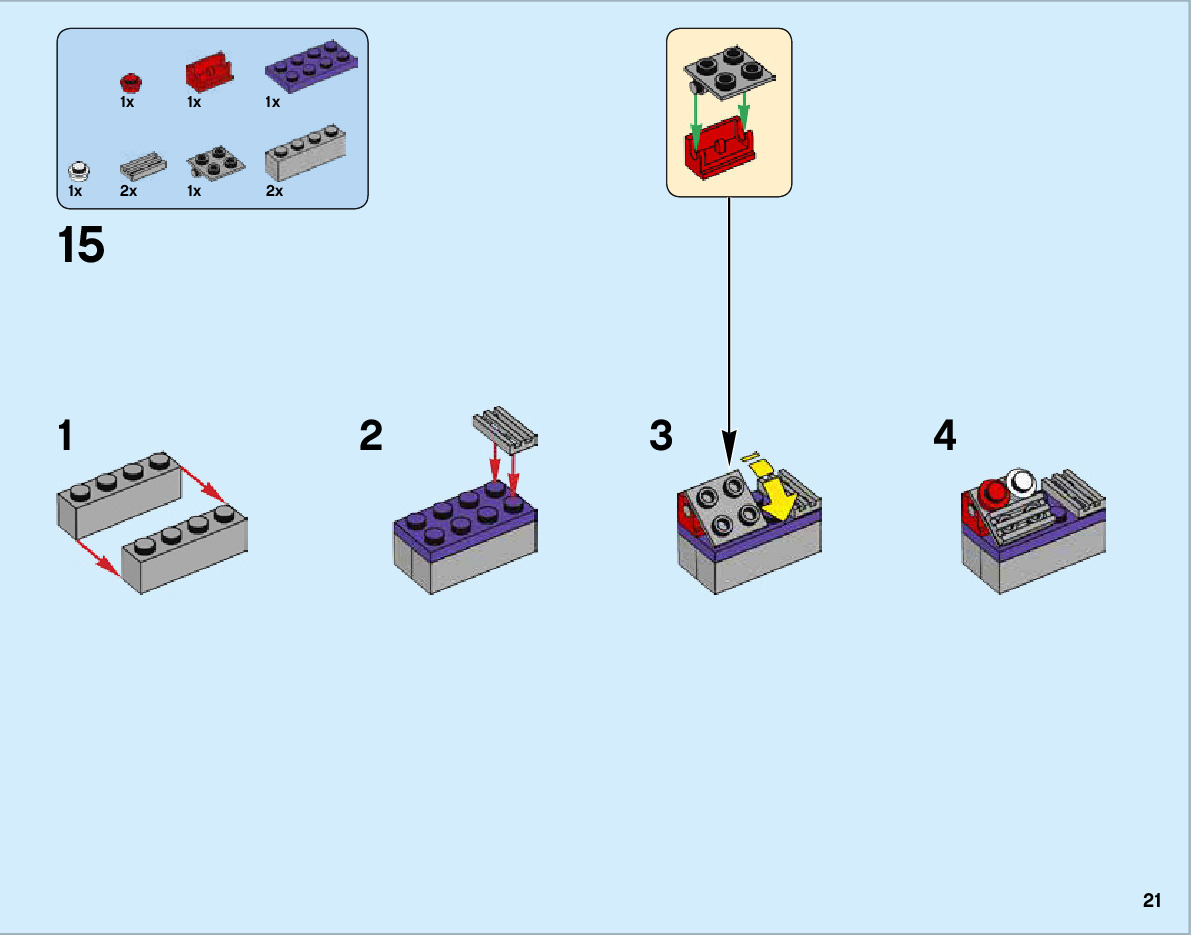 1x 1x 1x

1x 2x 1x 2x

15

1

2

3

4

21