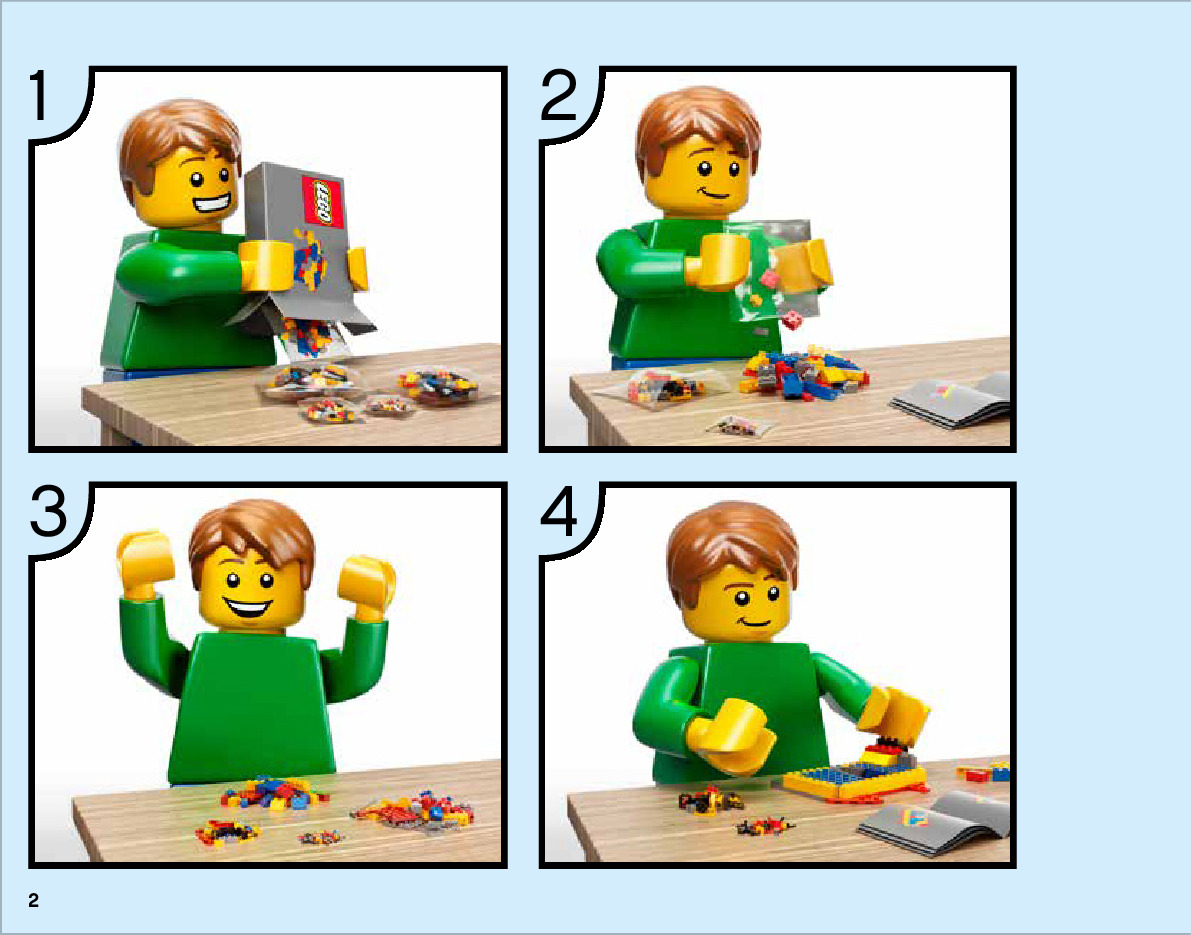 1

LEGO

2

3

4

2