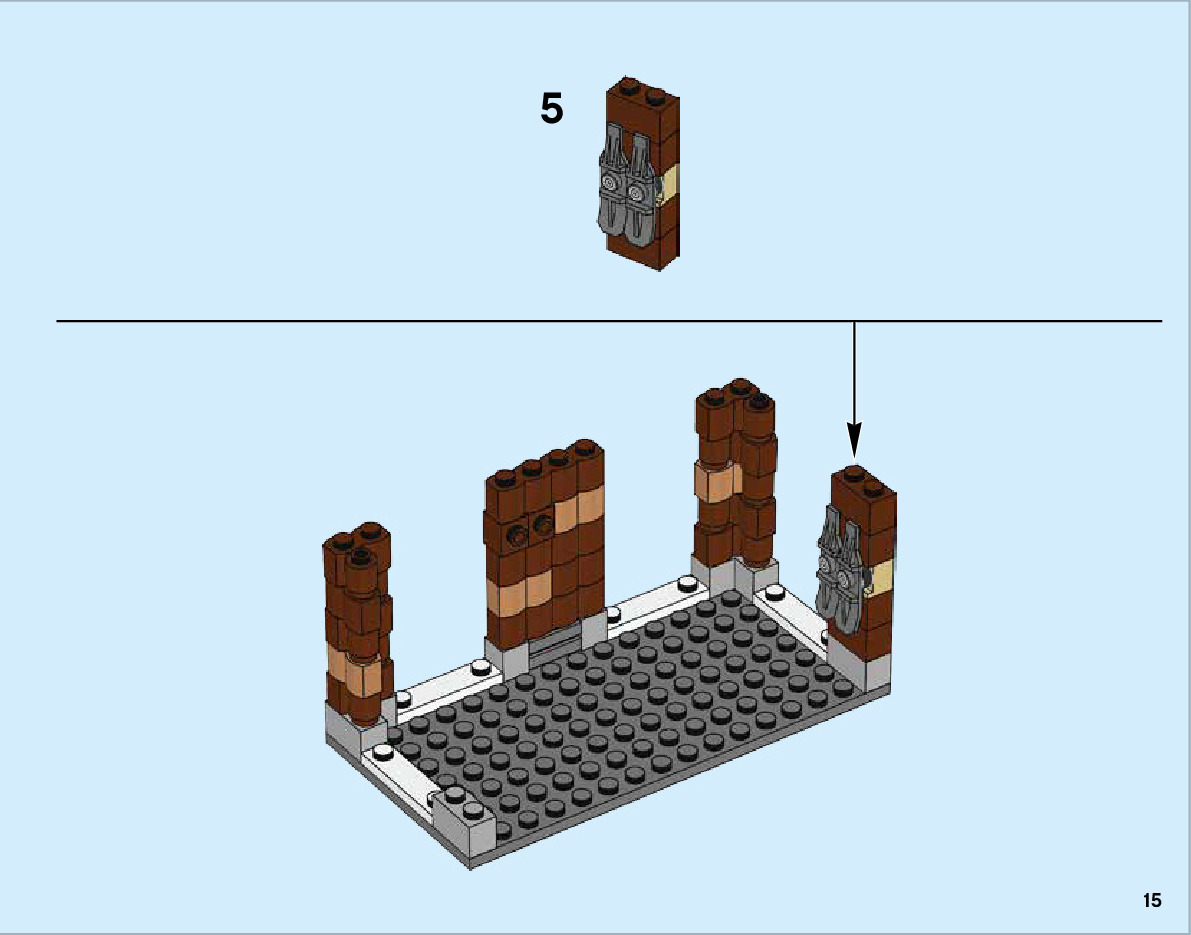 5

15