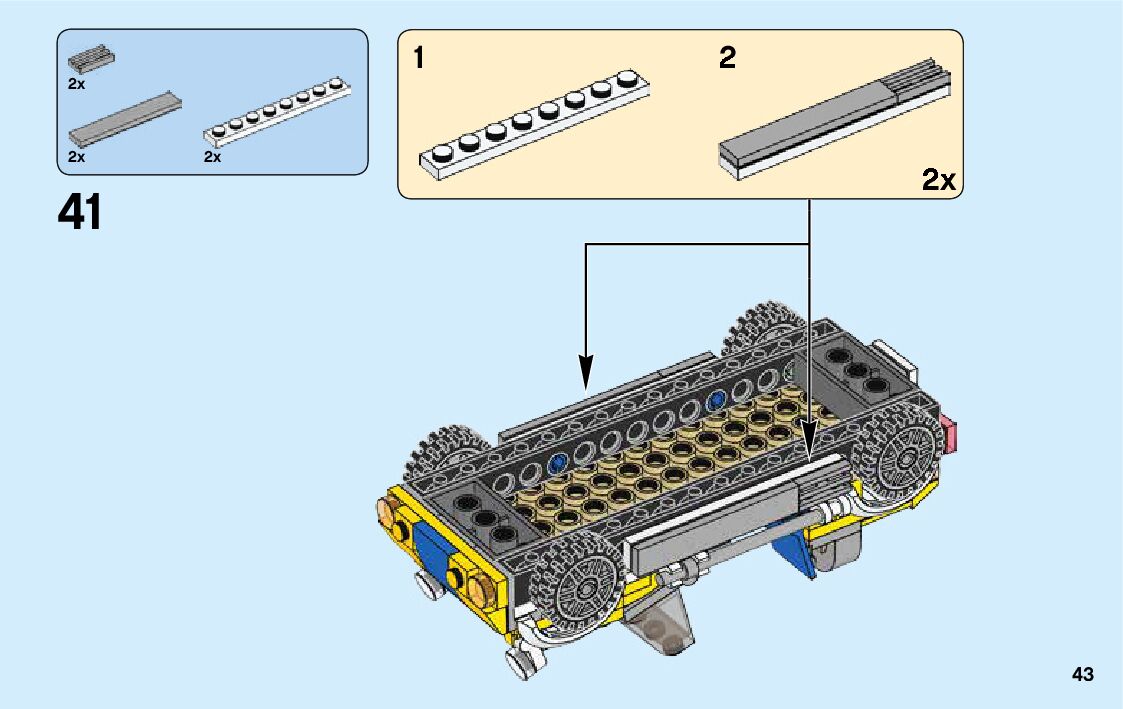 2x

2x

2x

41

1

2

2x

43