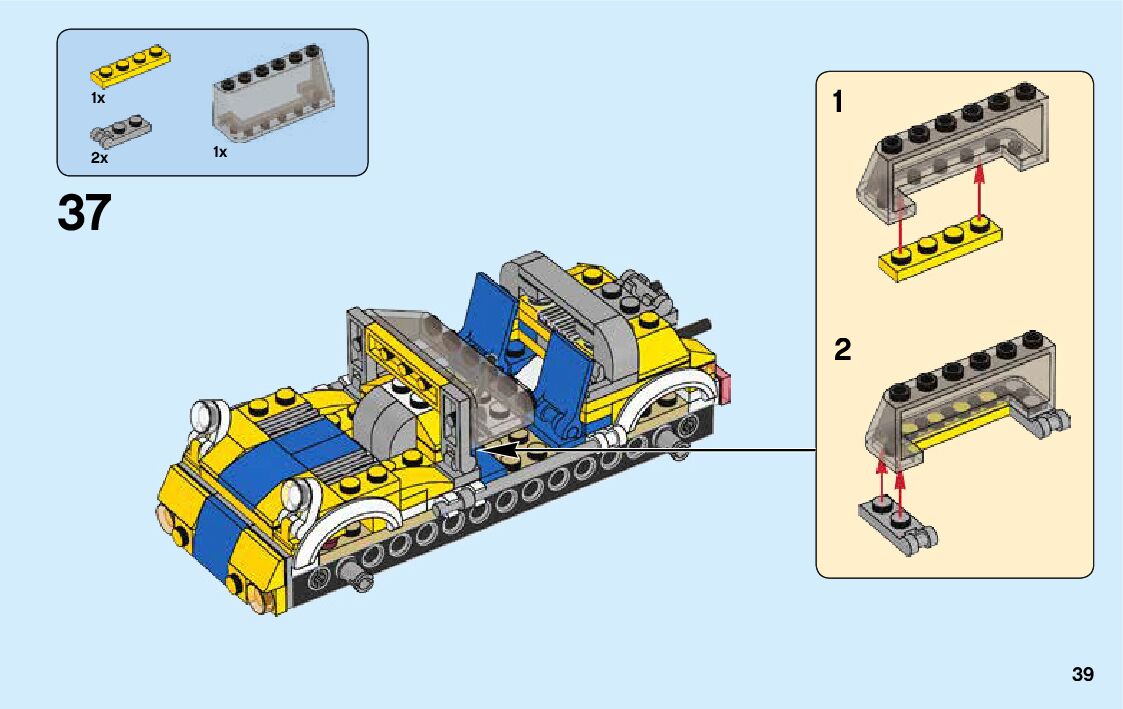 1x

2x

1x

37

1

2

39