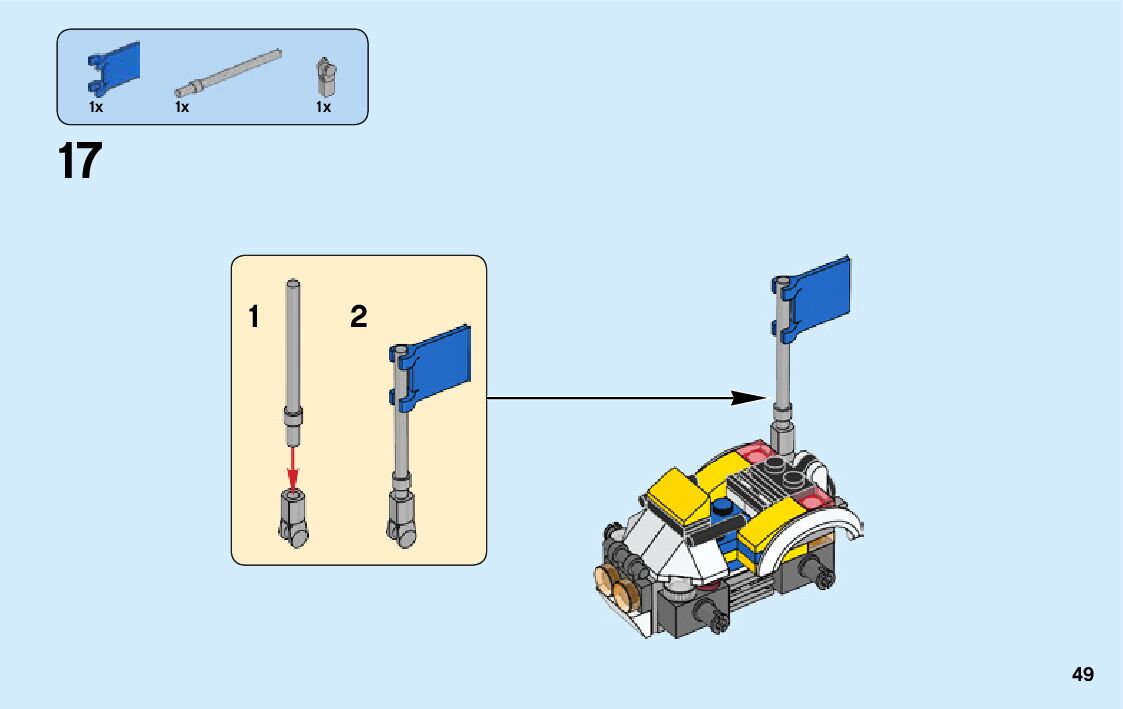 1x 1x 1x

17

1

2

49