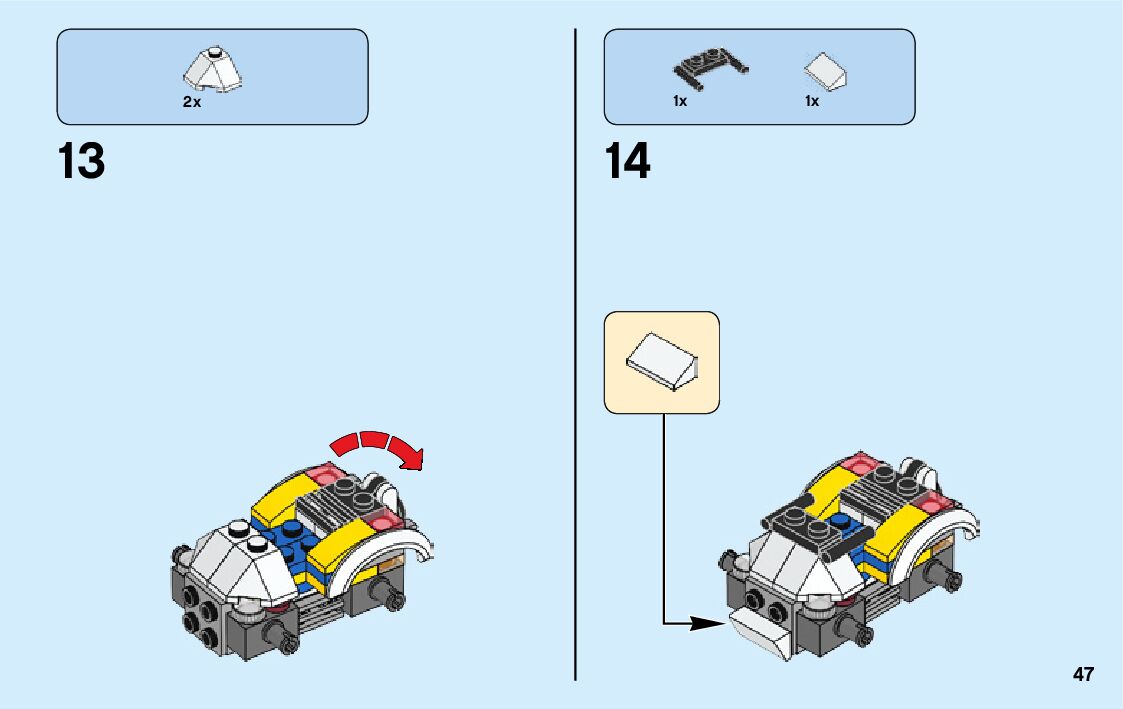 2x

13

1x 1x

14

47