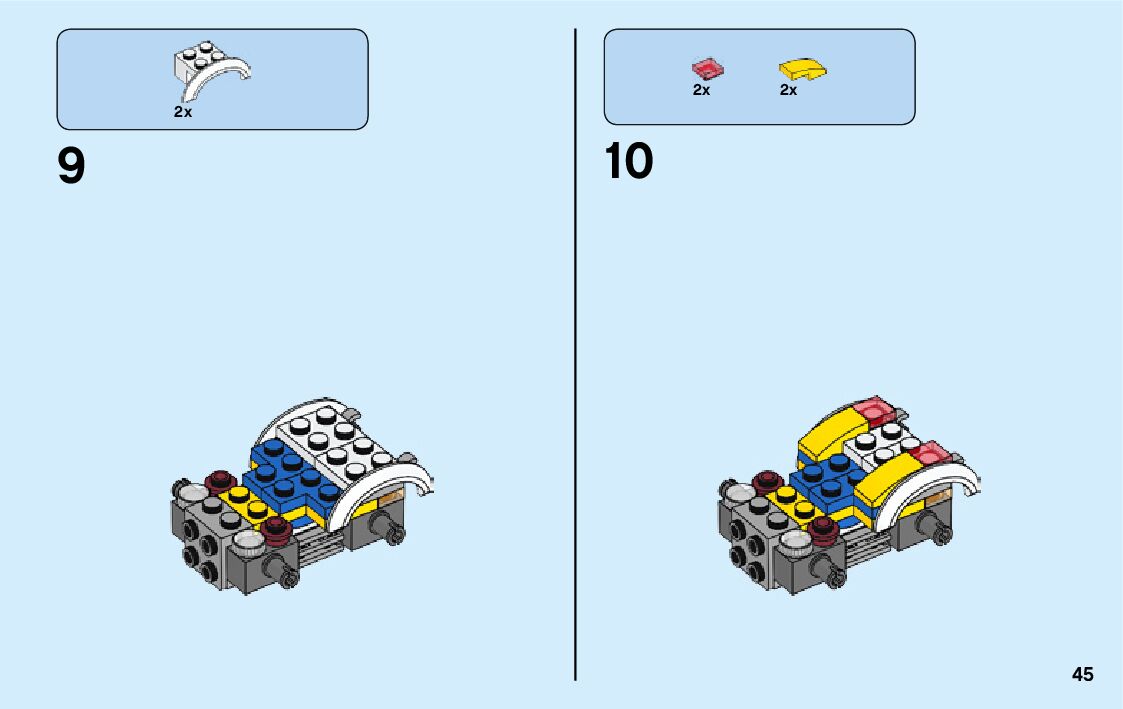 2x

9

2x 2x

10

45