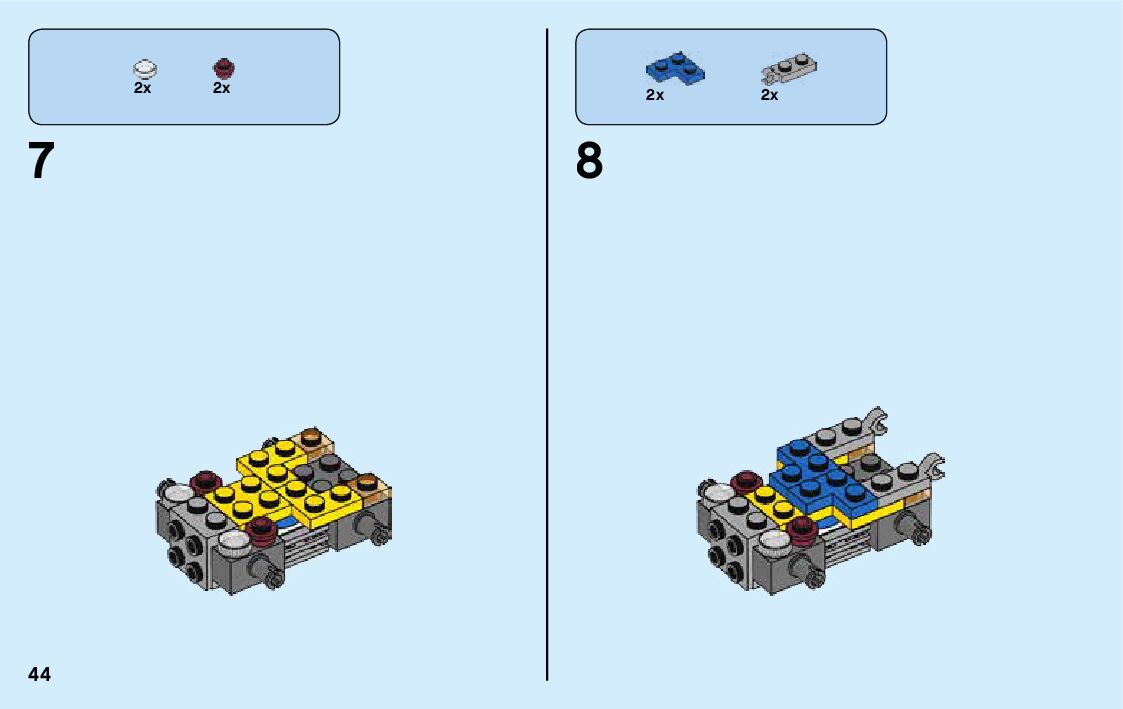 2x 2x

7

2x 2x

8

44