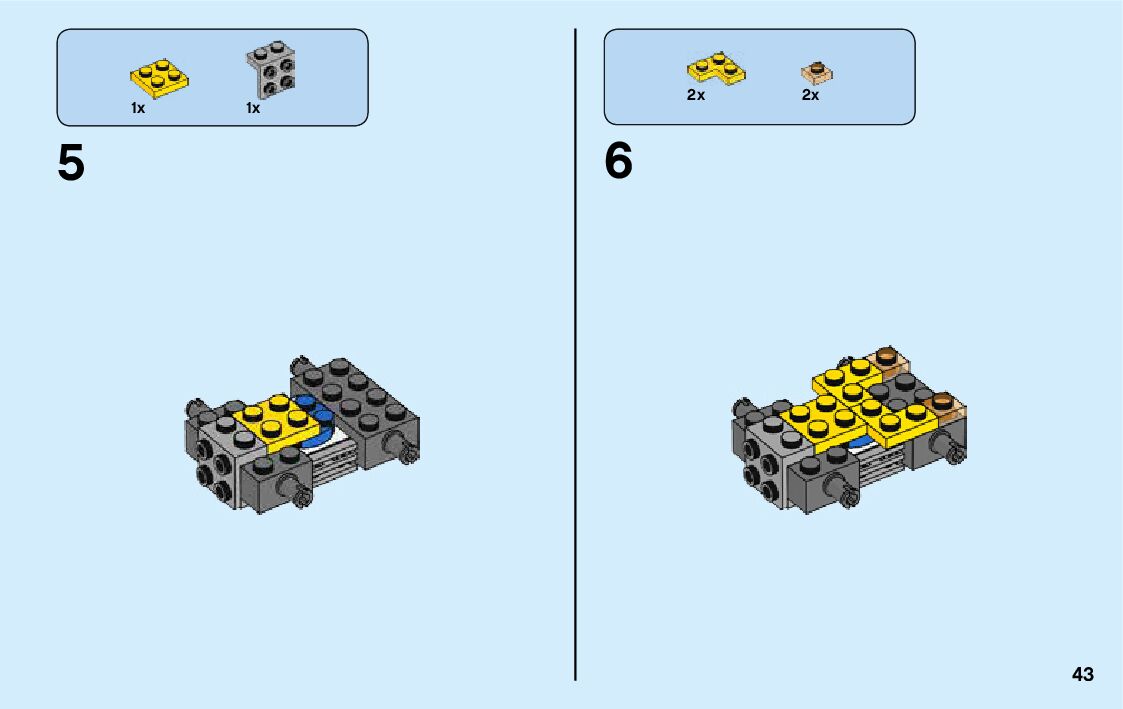 1x 1x

5

2x 2x

6

43