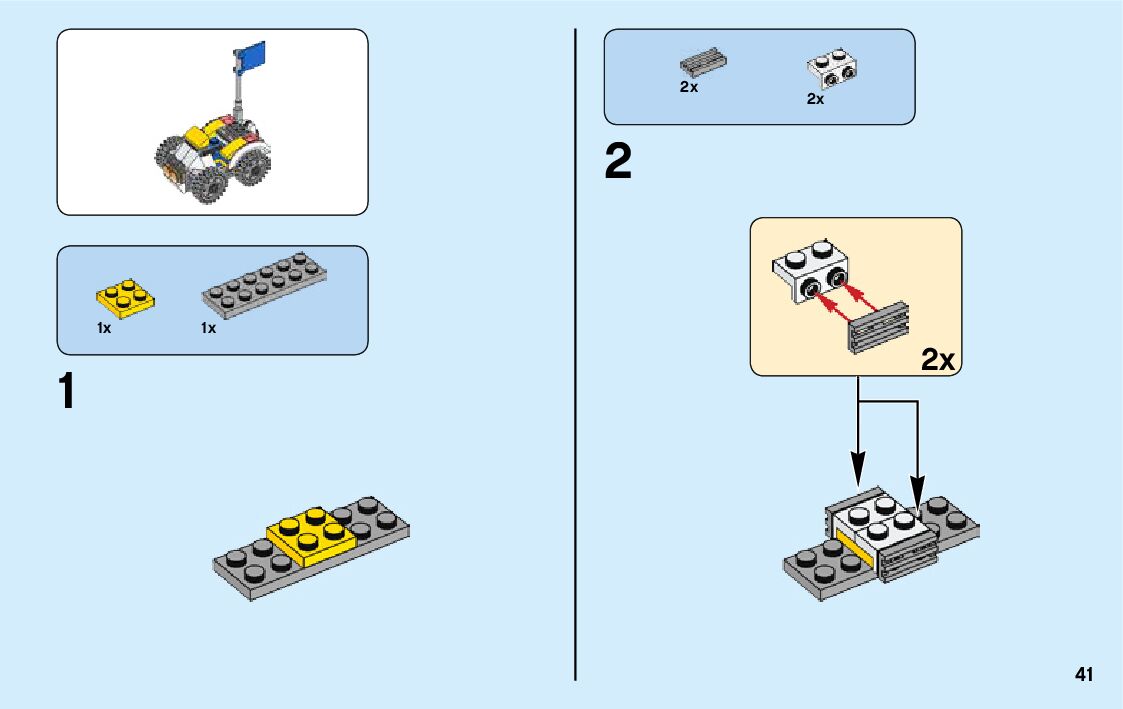 1x 1x

1

2x 2x

2

2x

41