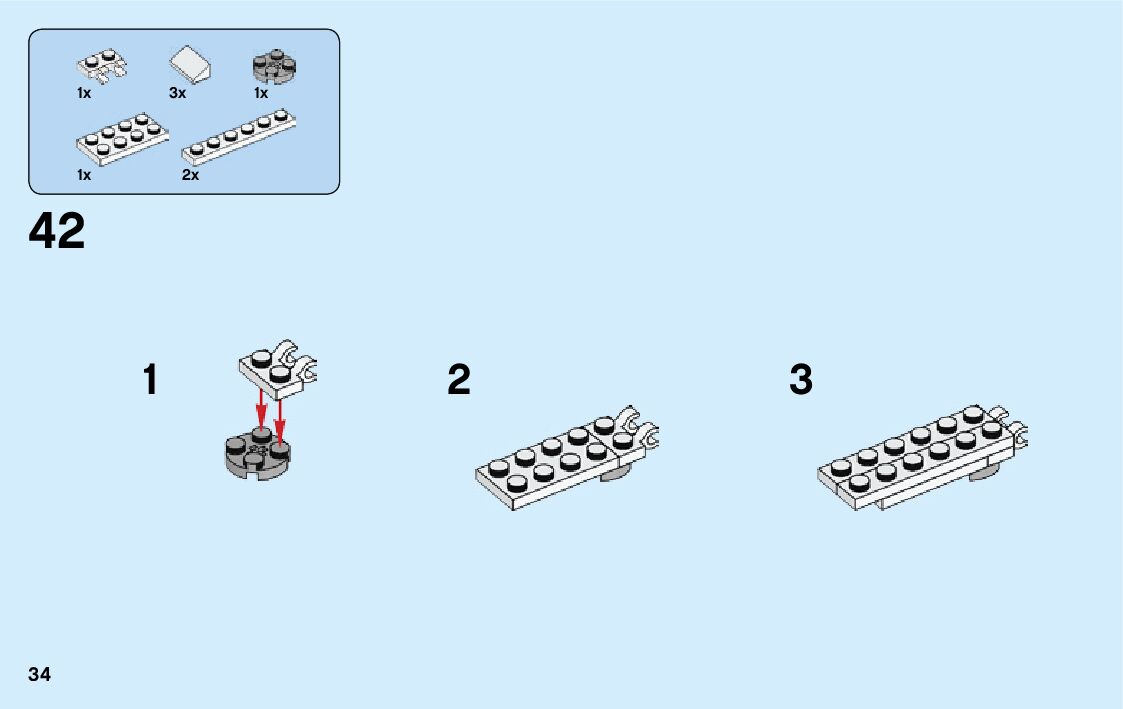 1x 3x 1x
1x 2x

42

1

2

3

34