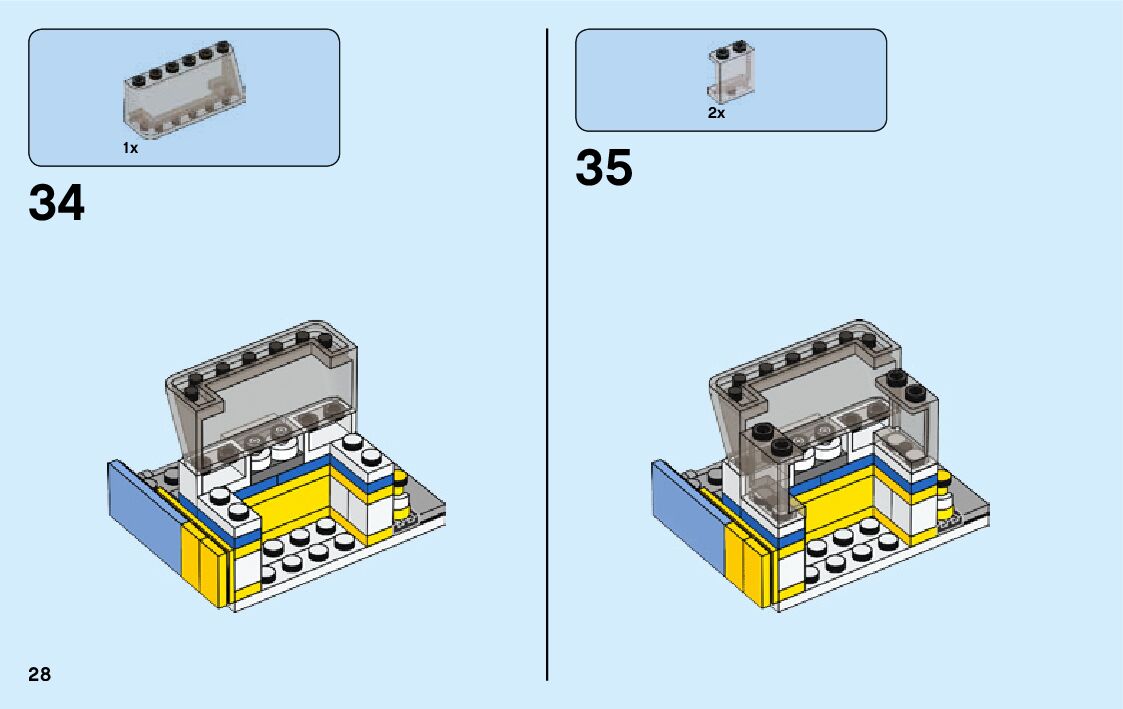 1x

34

2x

35

28