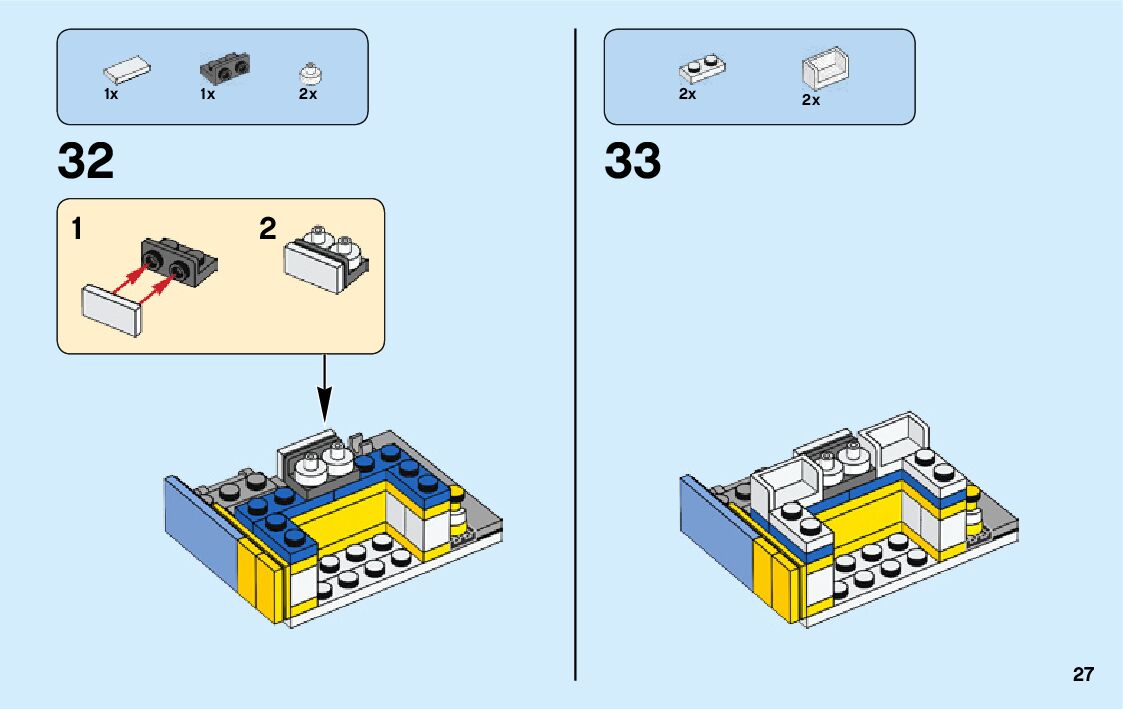 1x 1x 2x

32

1

2

2x 2x

33

27