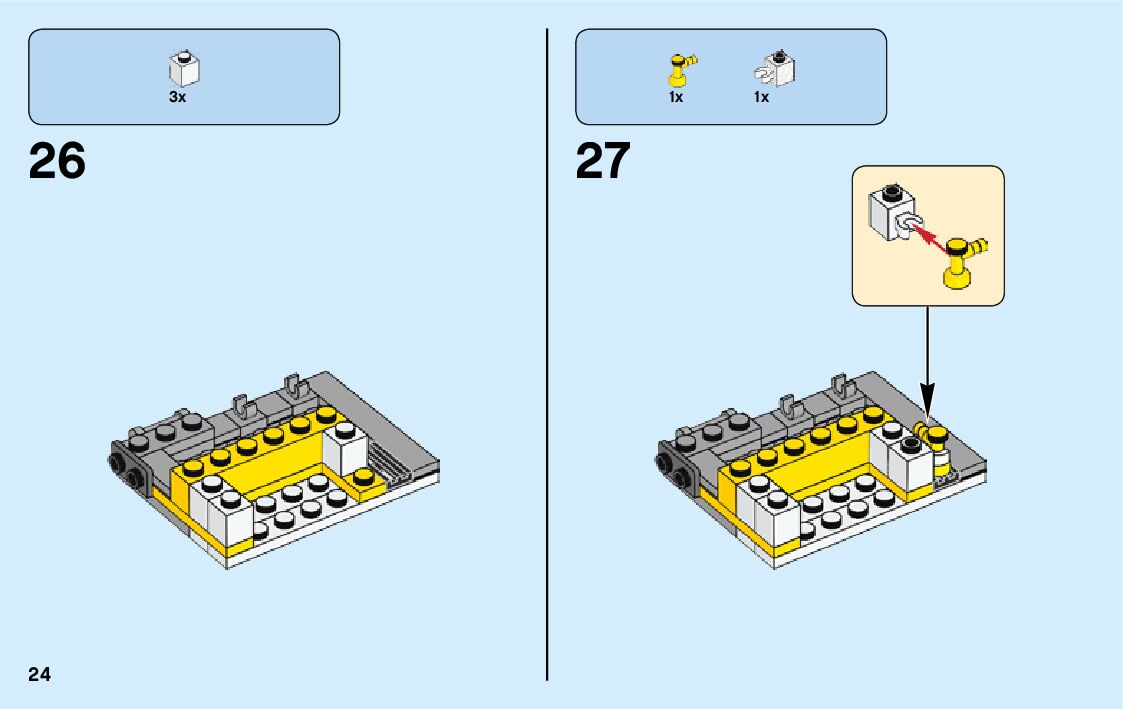 3x

26

1x 1x

27

24