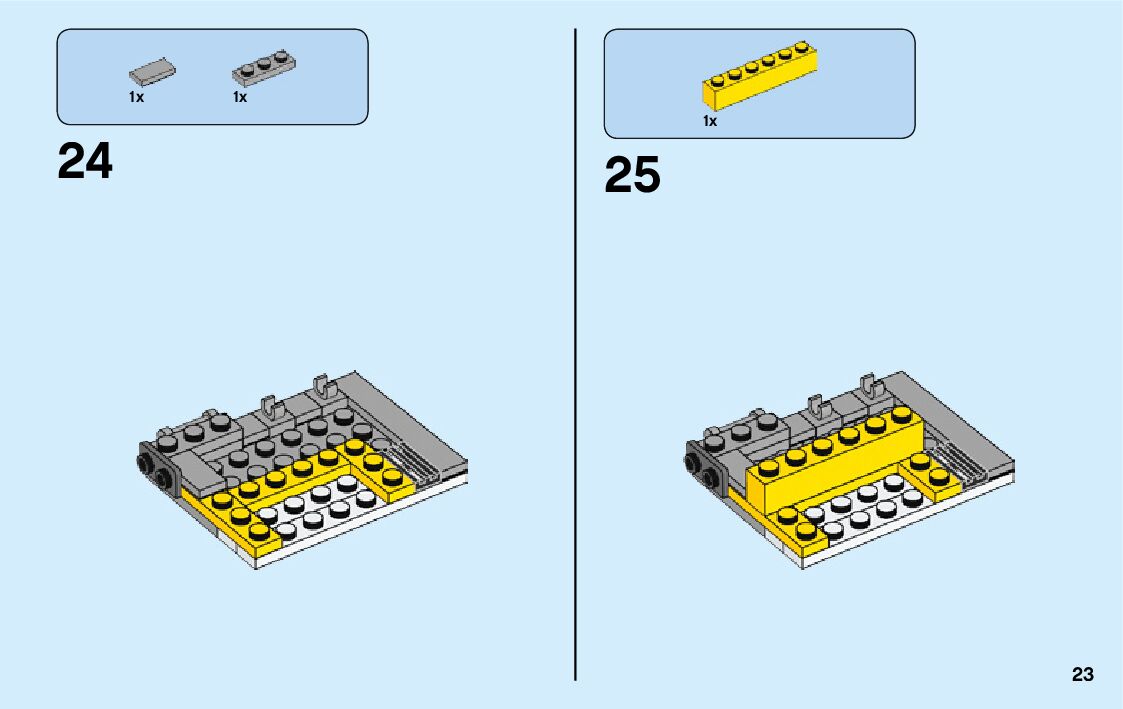 1x 1x

24

1x

25

23