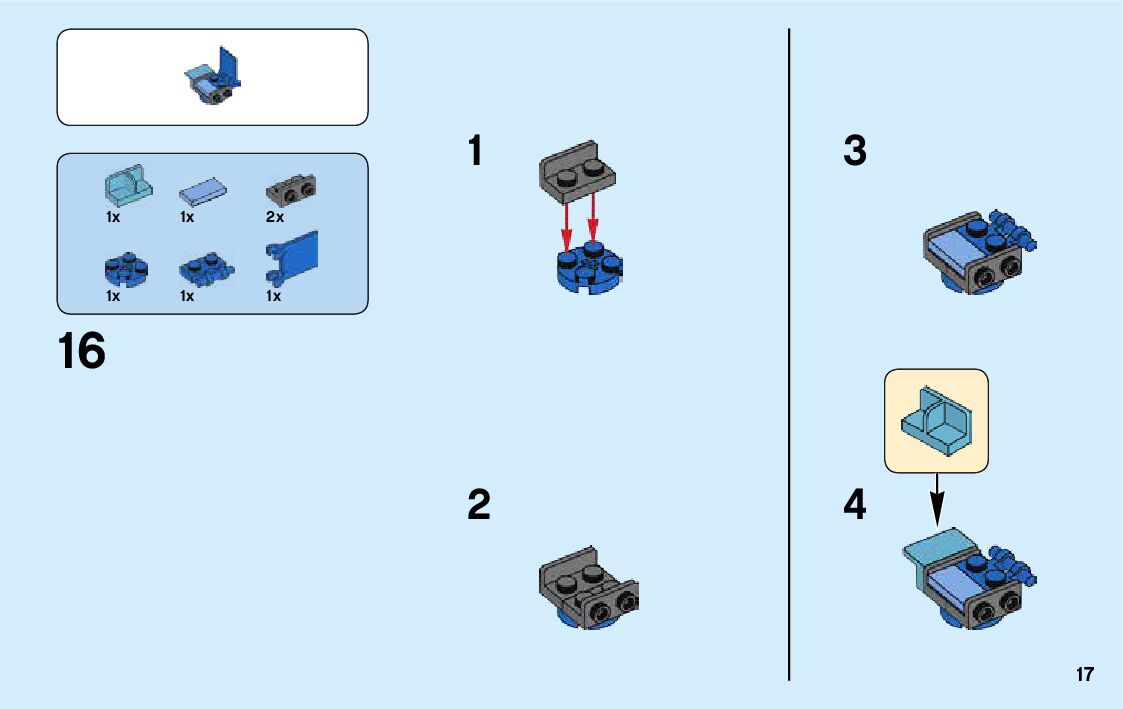 1x 1x 2x
1x 1x 1x

16

1

2

3

4

17