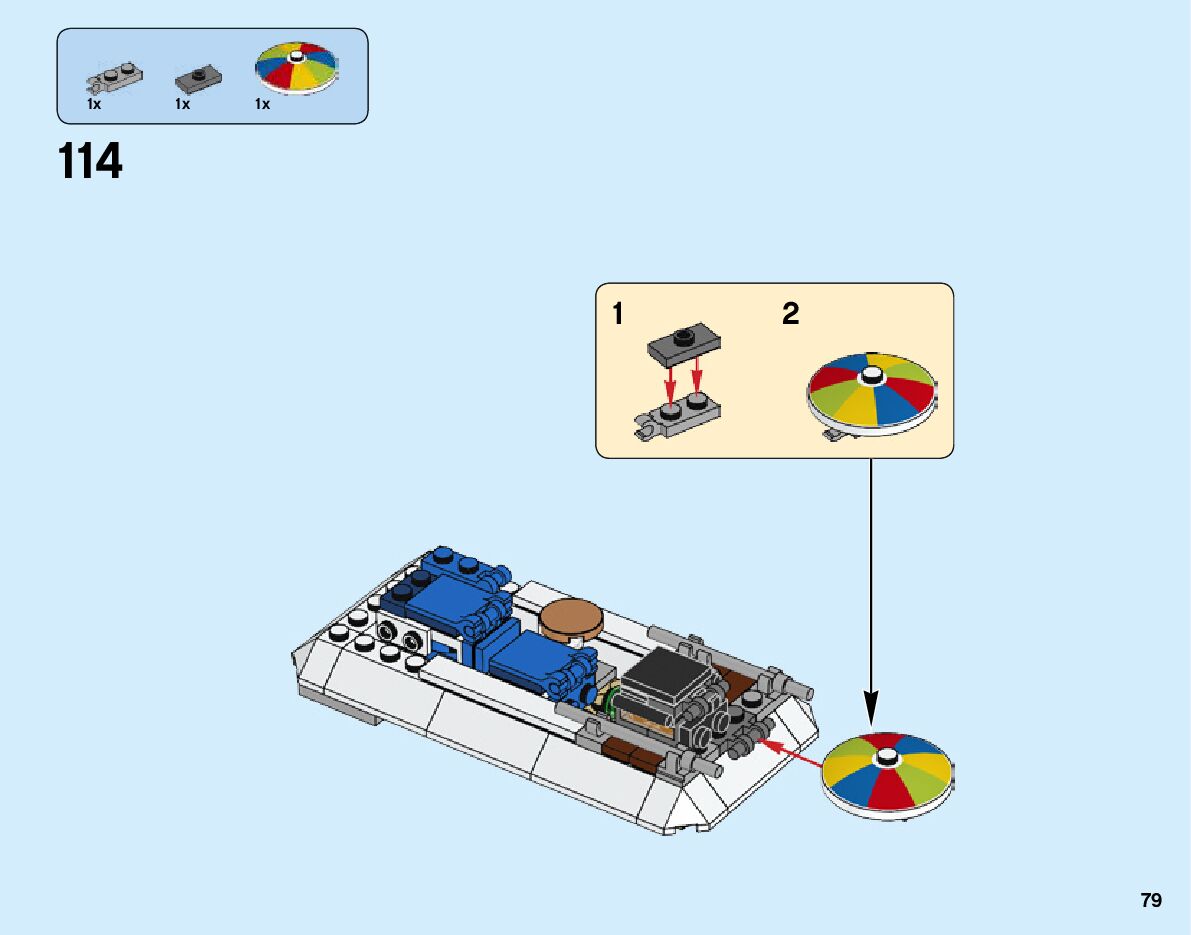 1x 1x 1x

114

1 2

79