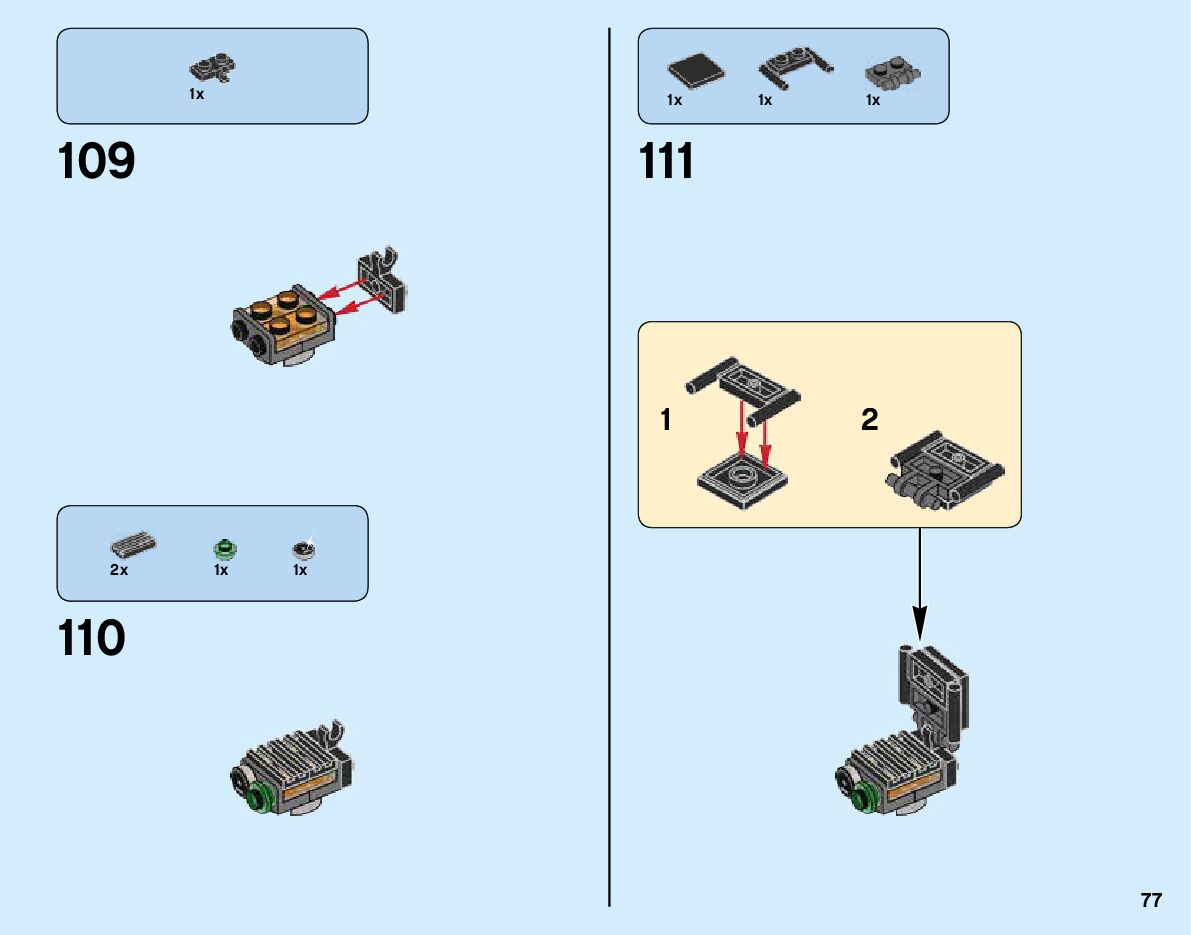 1x

109

2x 1x 1x

110

1x 1x 1x

111

1

2

77