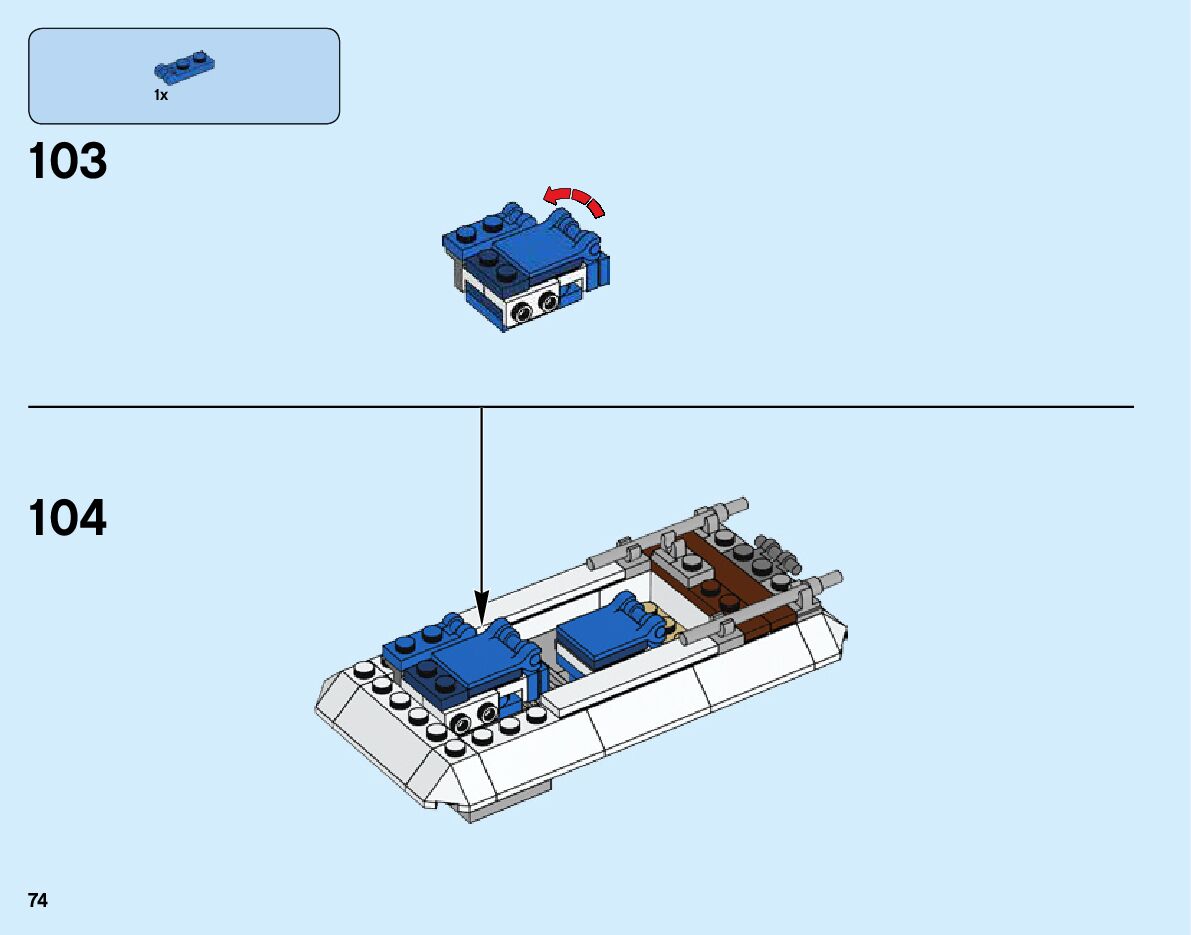 1x

103

104

74