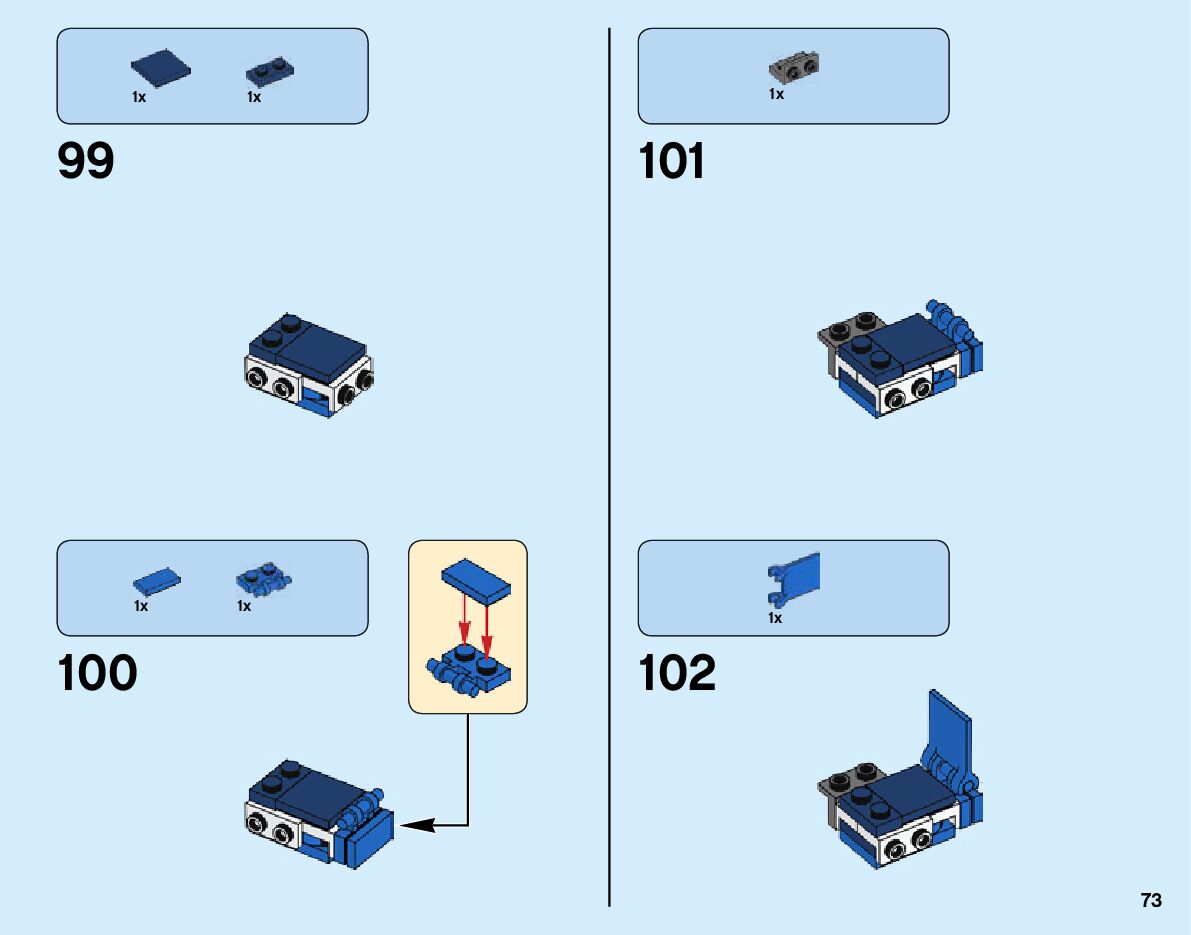 1x 1x

99

1x 1x

100

1x

101

1x

102

73