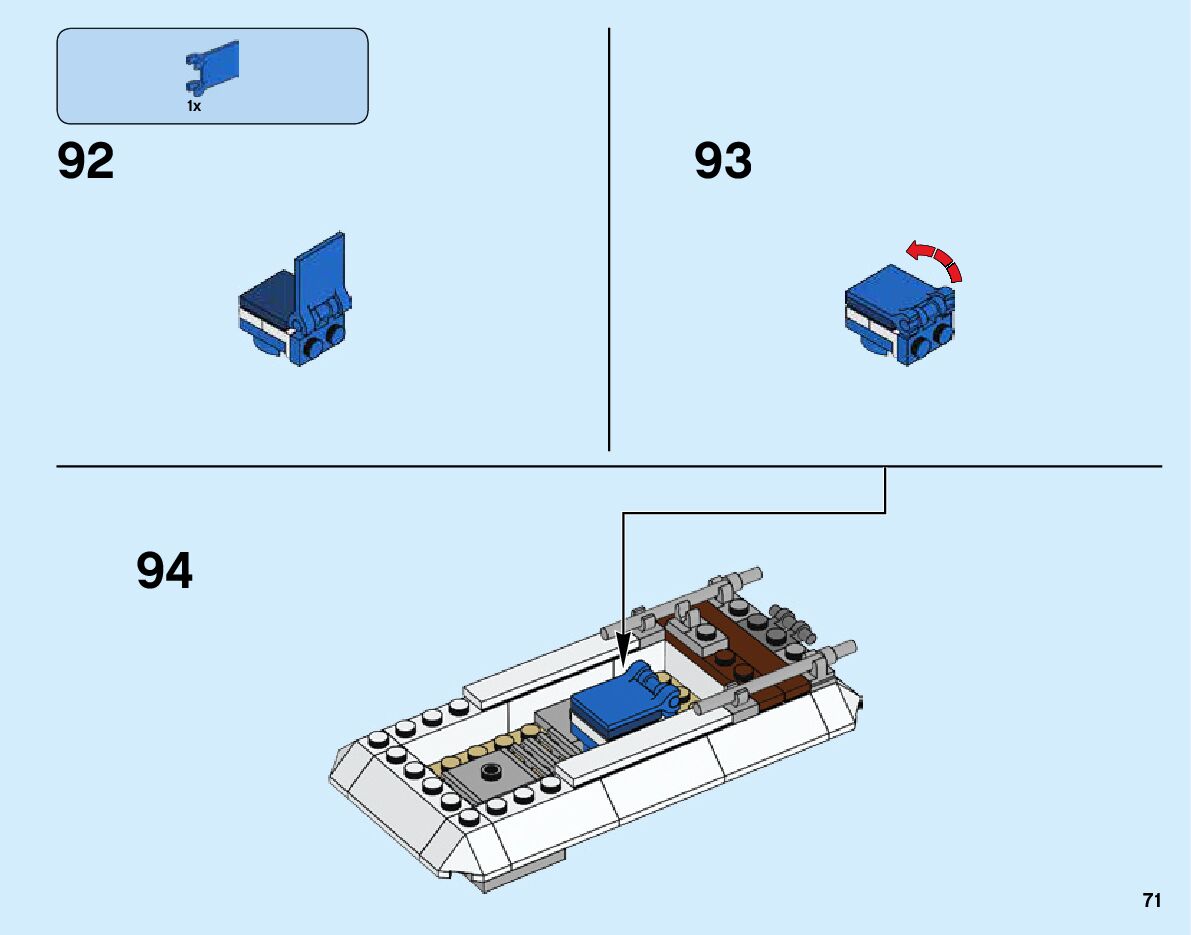 1x

92

93

94

71