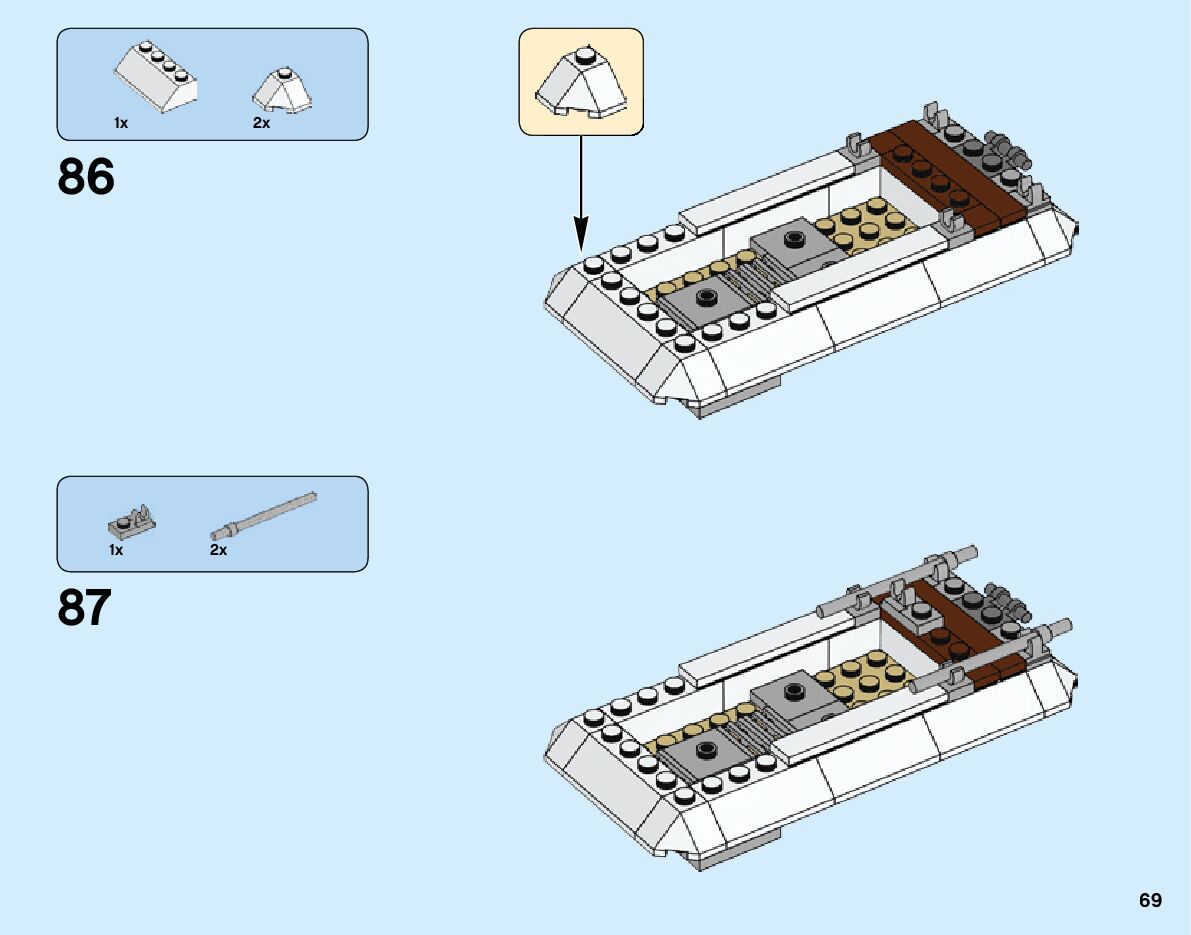 1x 2x

86

1x 2x

87

69