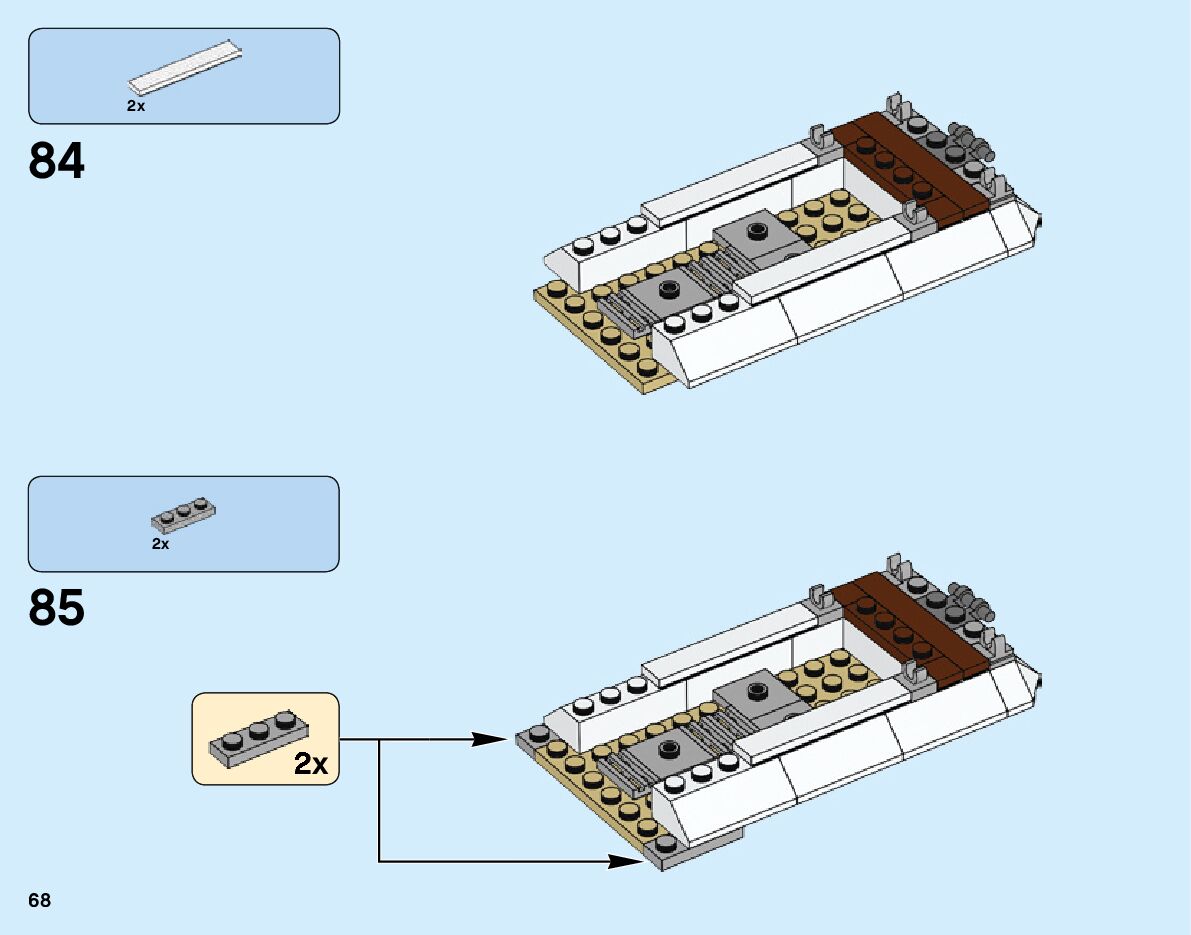 2x

84

2x

85

2x

68