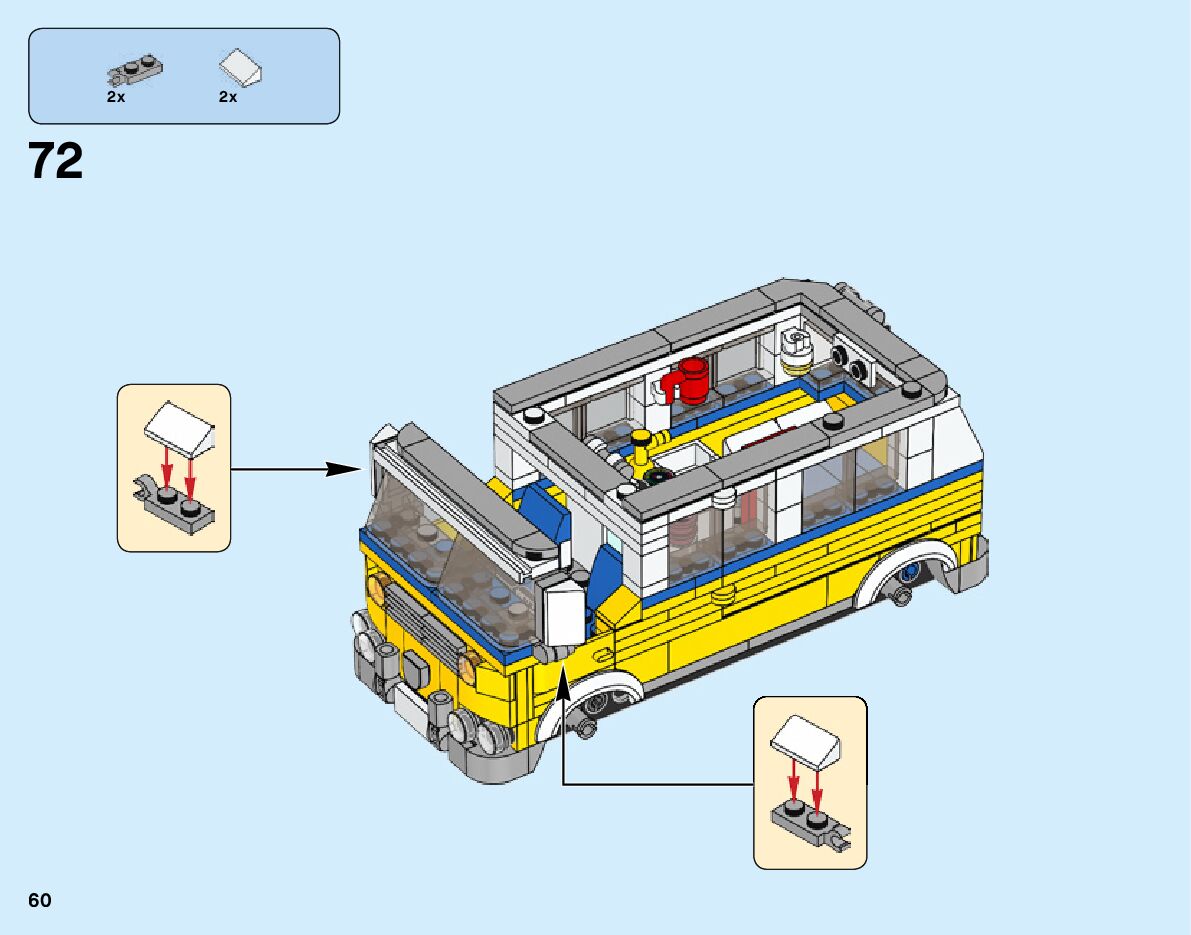 2x 2x

72

60