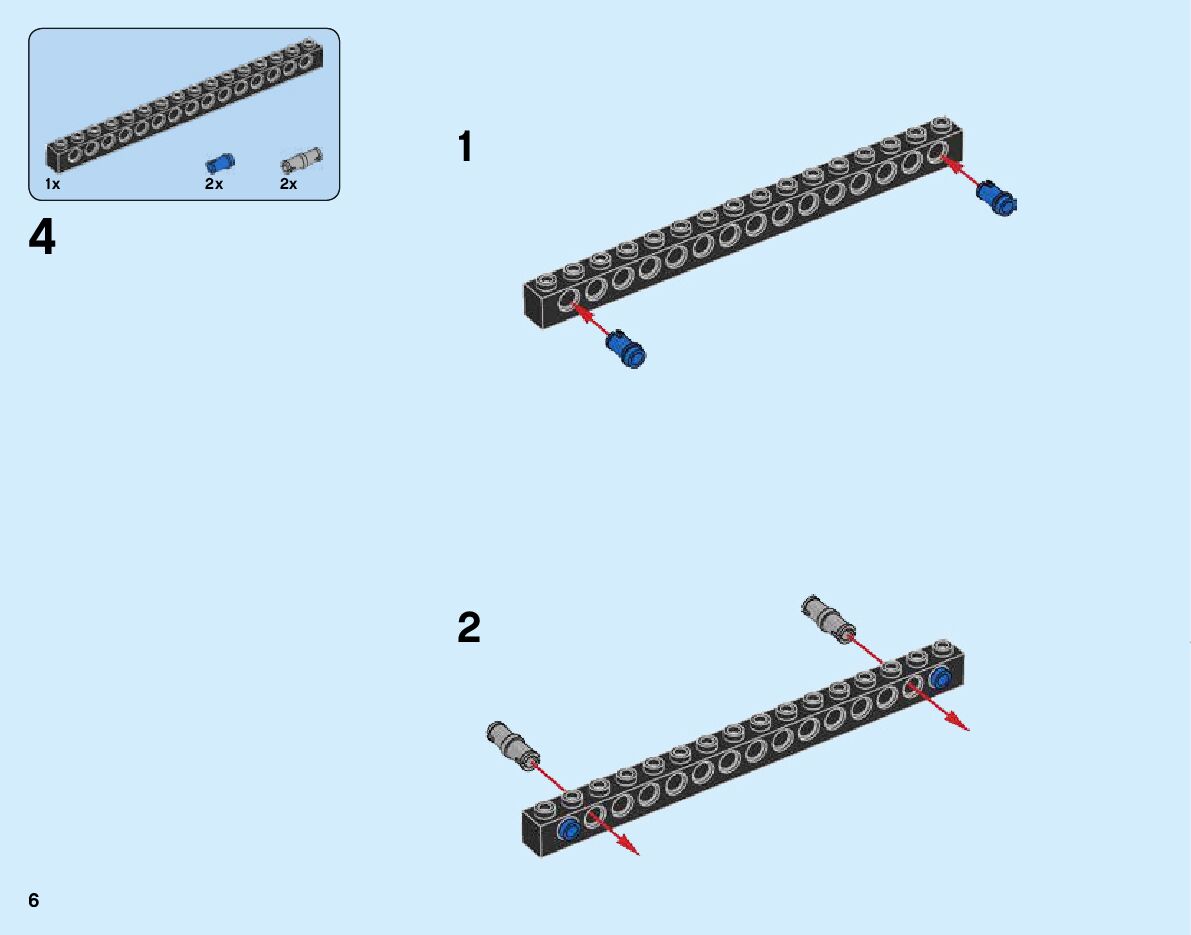 1x
2x
2x

4

1

2

6