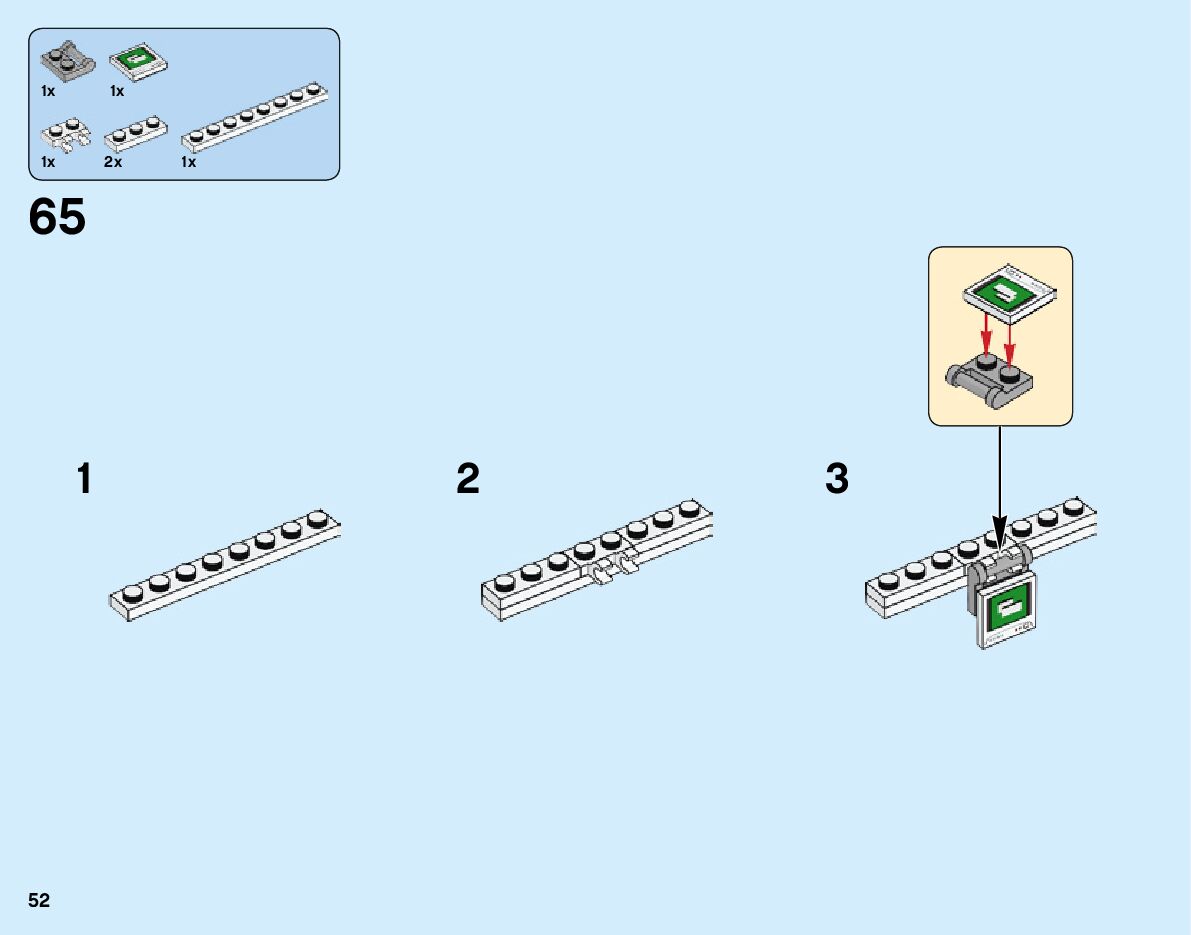 1x 1x

1x 2x 1x

65

1

2

3

52