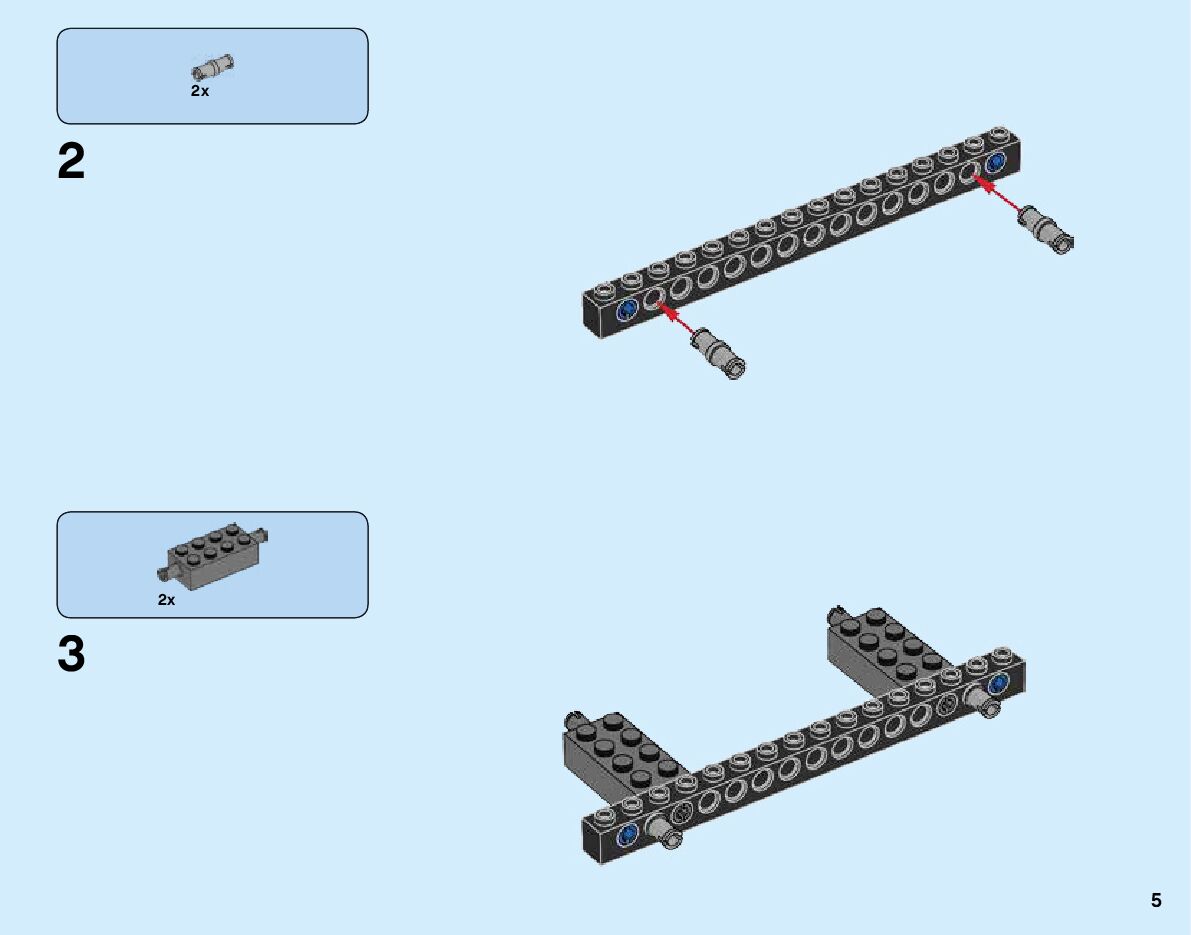 2x

2

2x

3

5