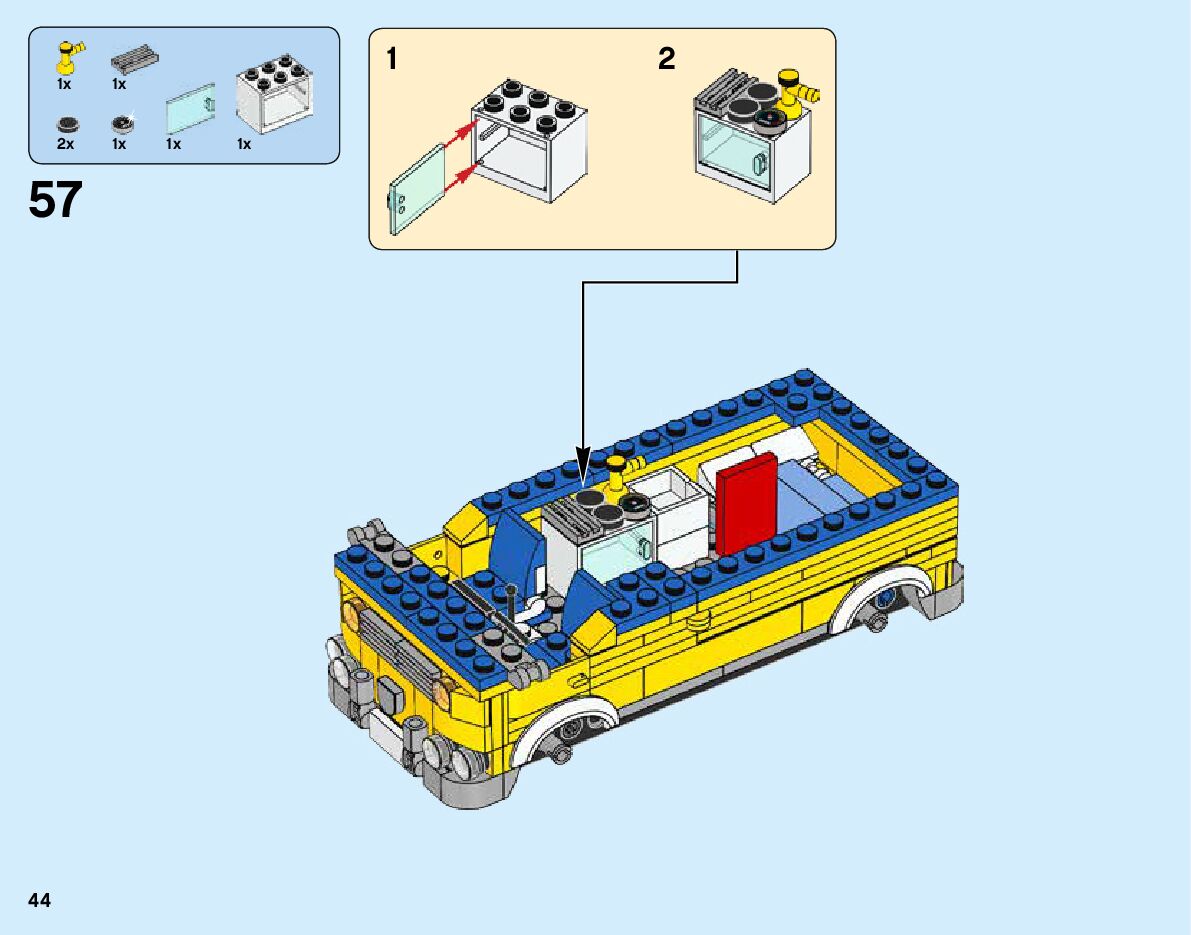 1x
1x
2x
1x
1x
1x

57

1

2

44