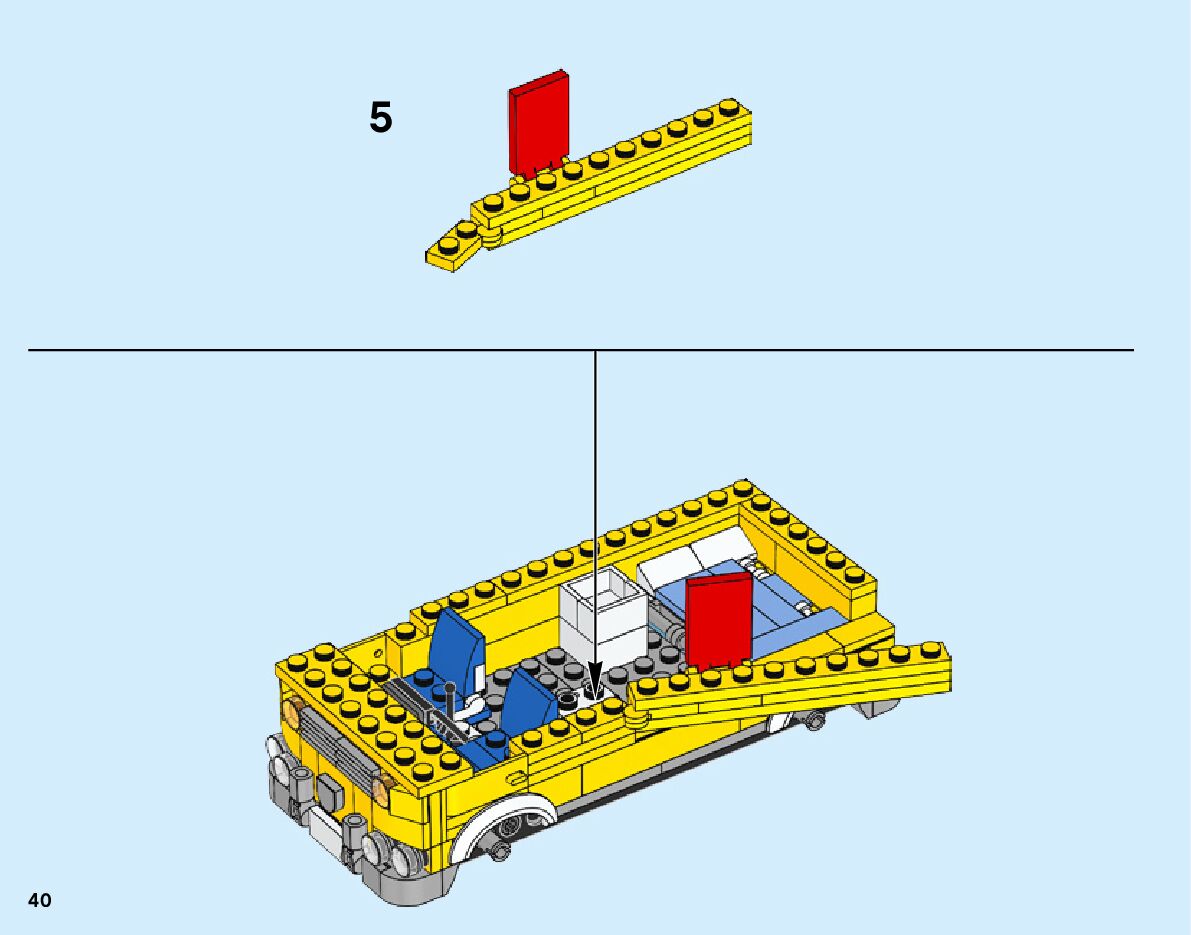 5

40