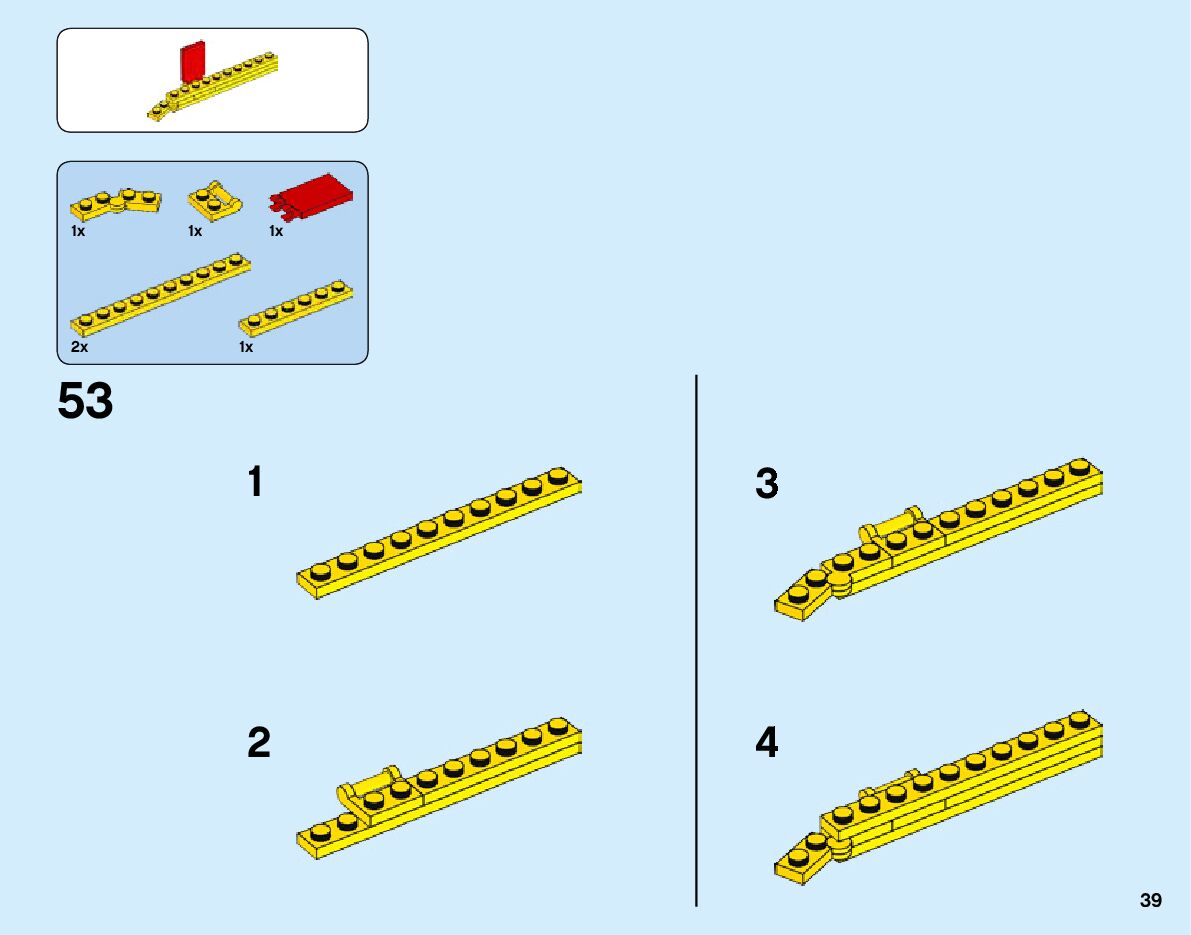 1x 1x 1x

2x 1x

53

1

2

3

4

39