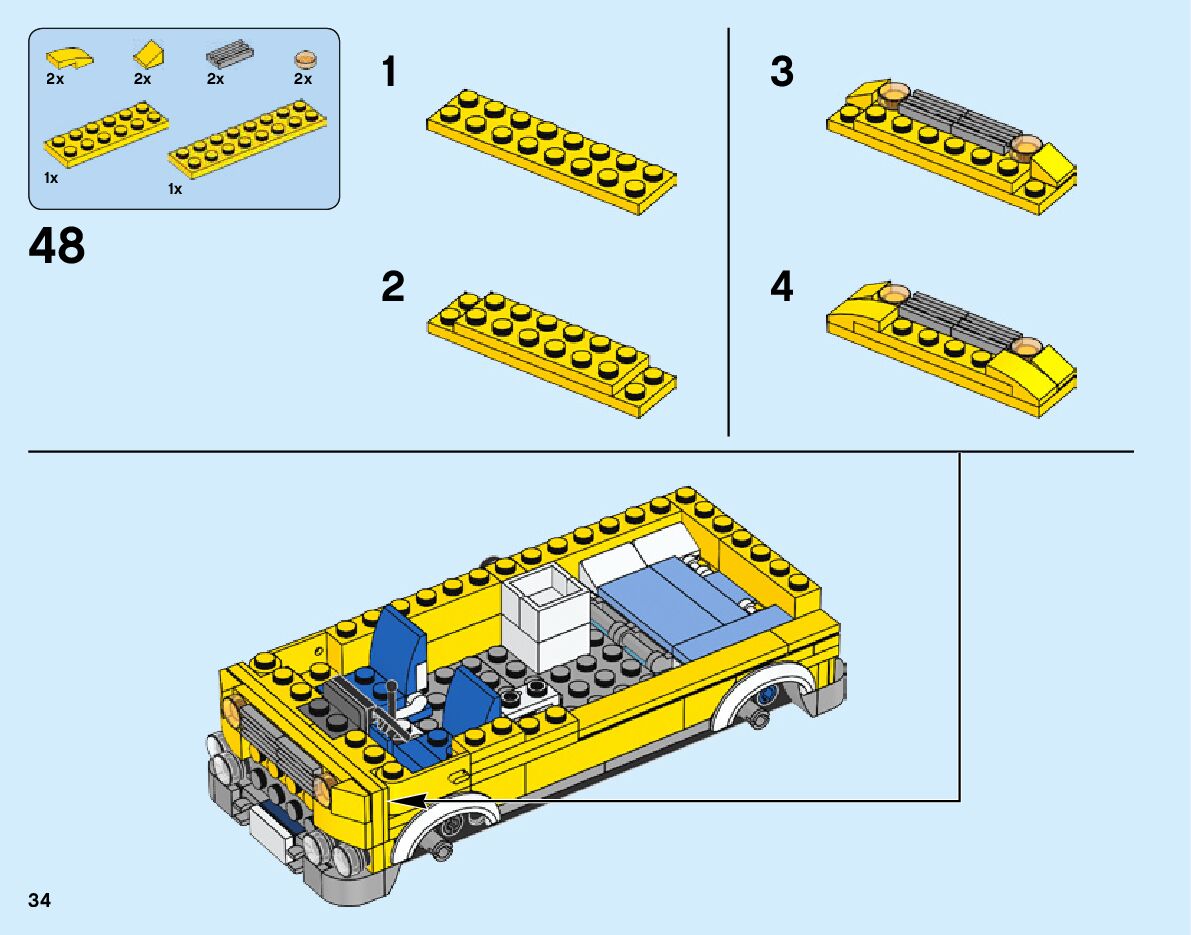 2x 2x 2x 2x

1x 1x

48

1

2

3

4

34