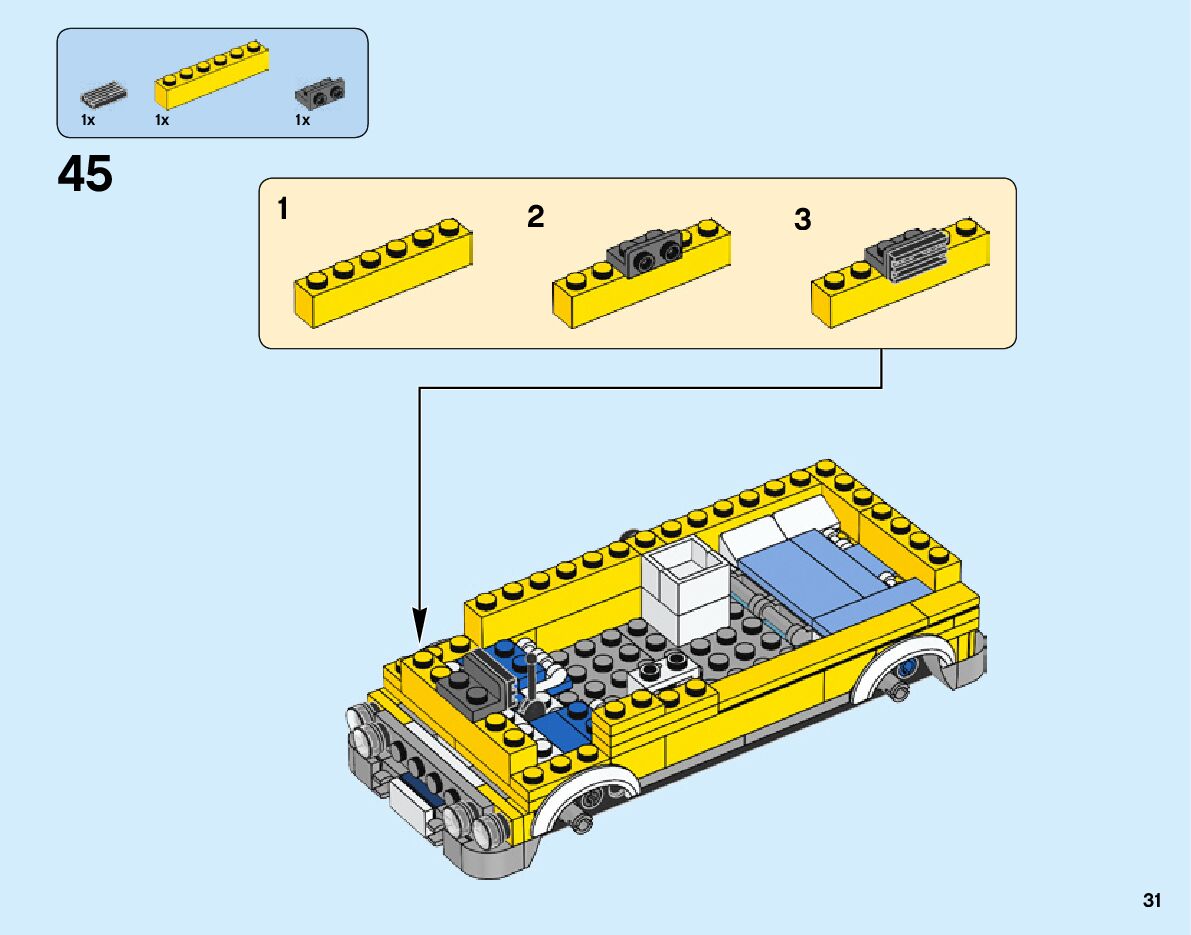 1x 1x 1x

45

1

2

3

31