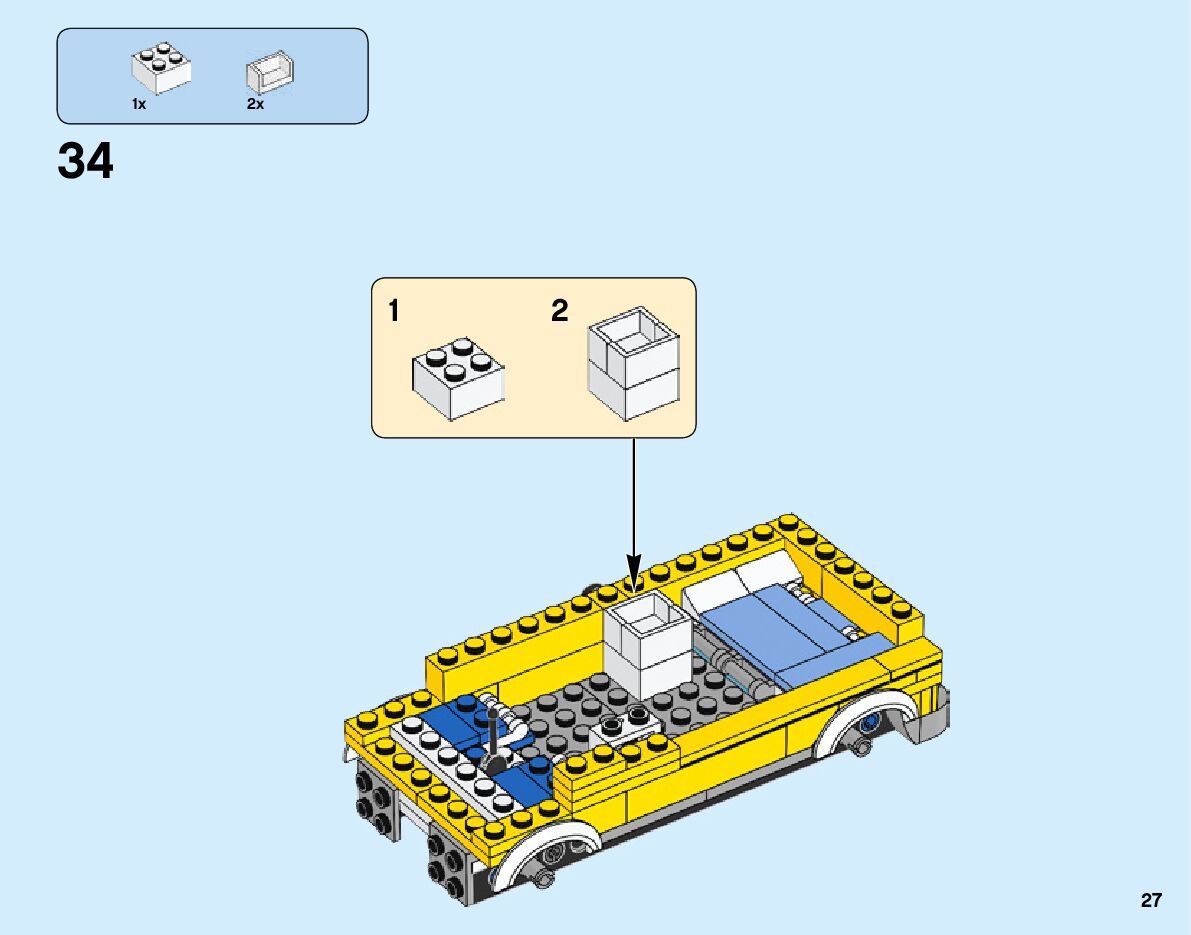 1x
2x

34

1
2

27