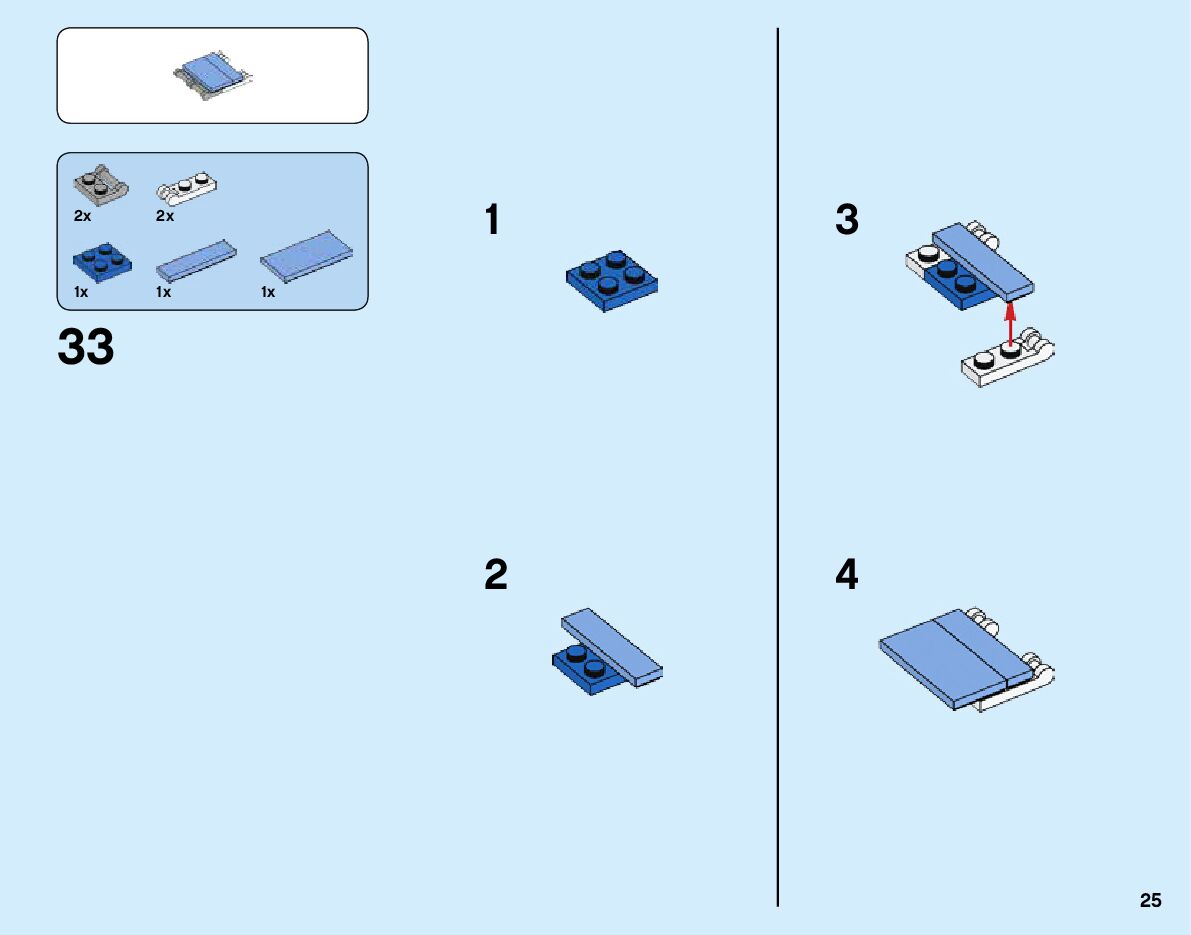 2x 2x
1x 1x 1x

33

1

2

3

4

25