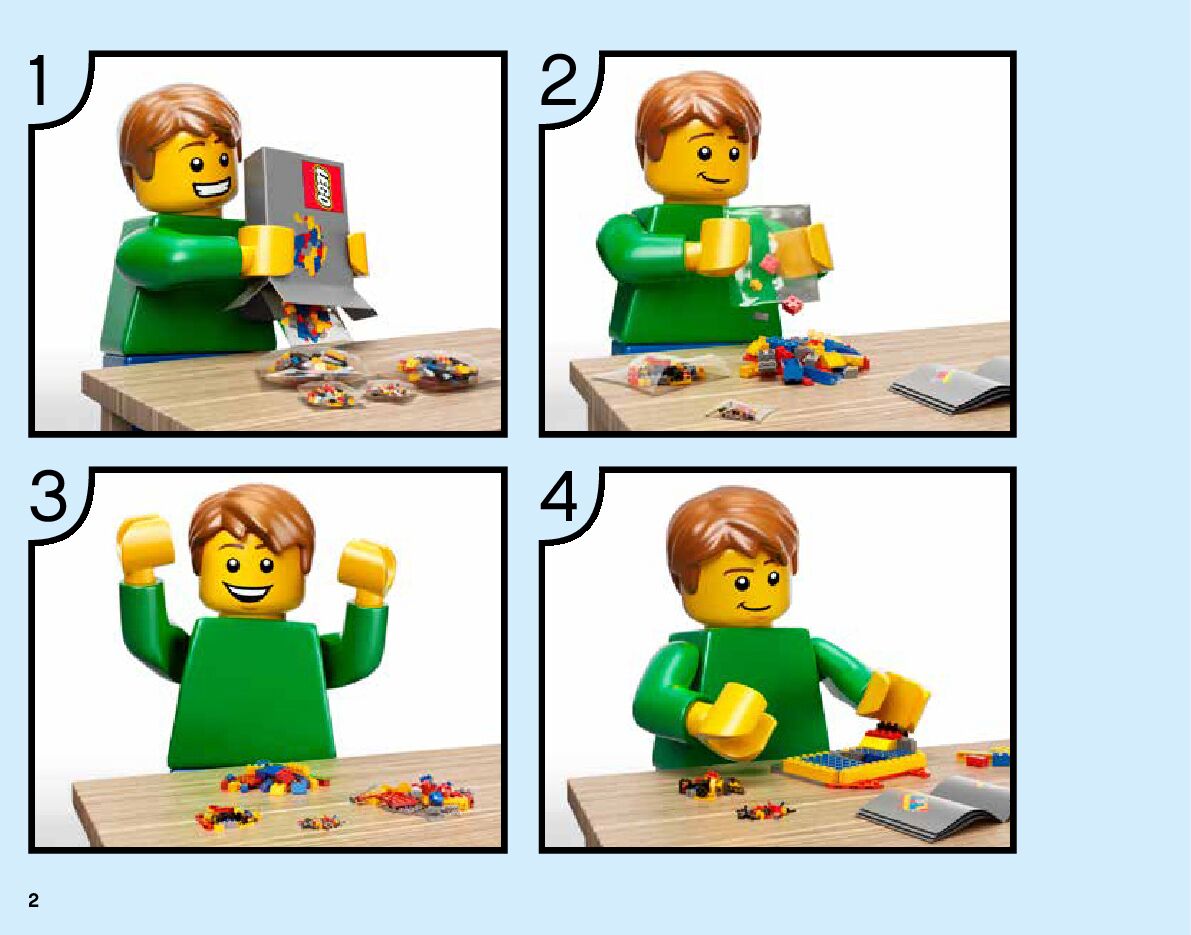 1

LEGO

2

3

4

2