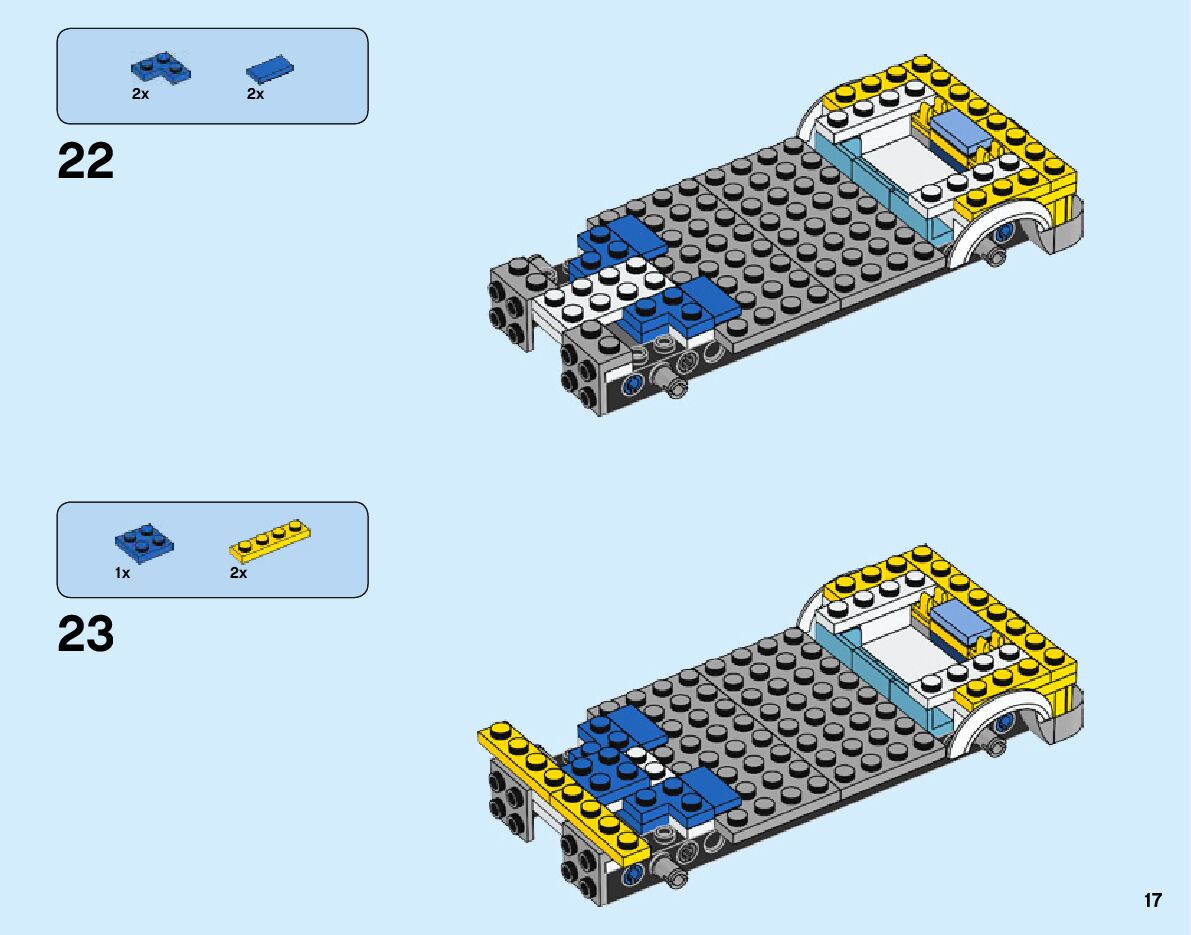 2x 2x

22

1x 2x

23

17