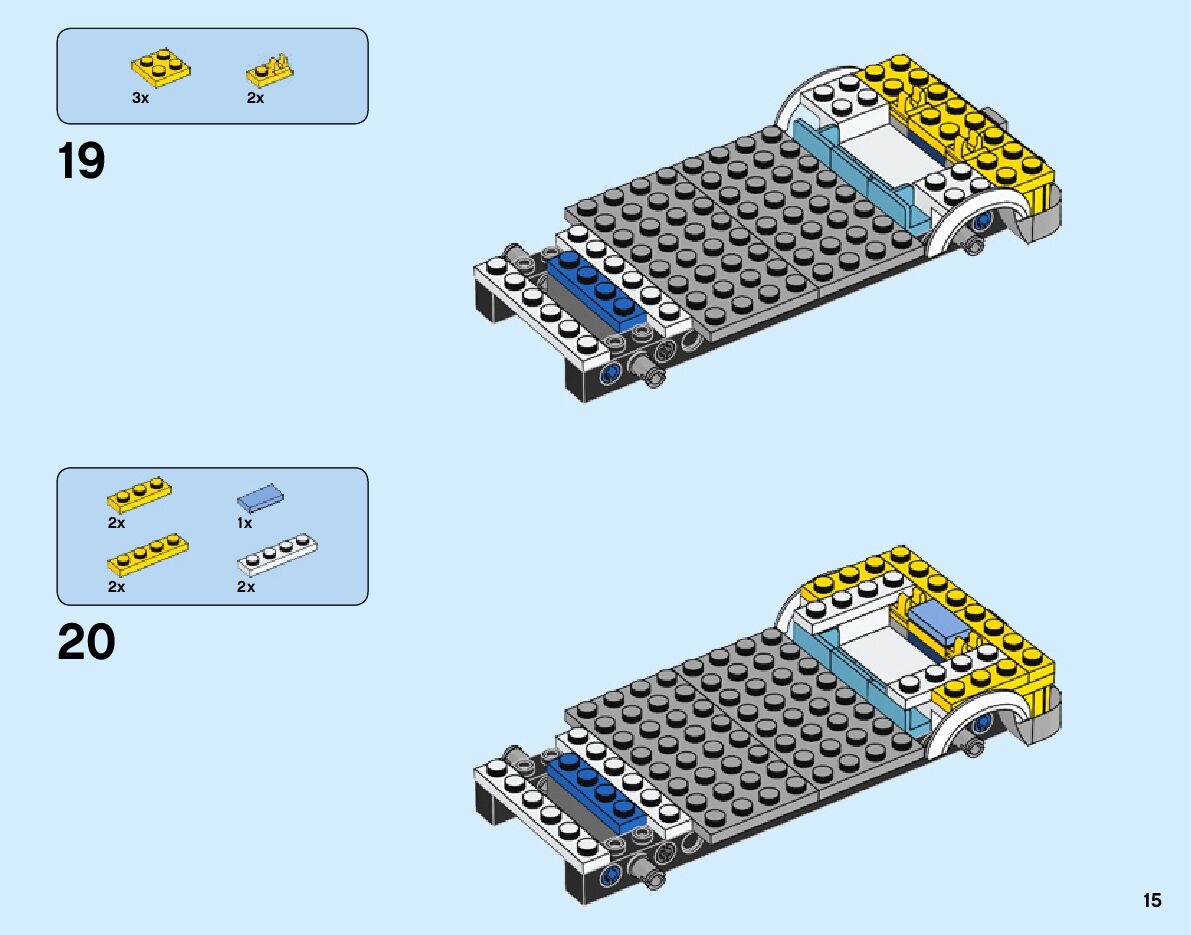 3x 2x

19

2x 1x

2x 2x

20

15