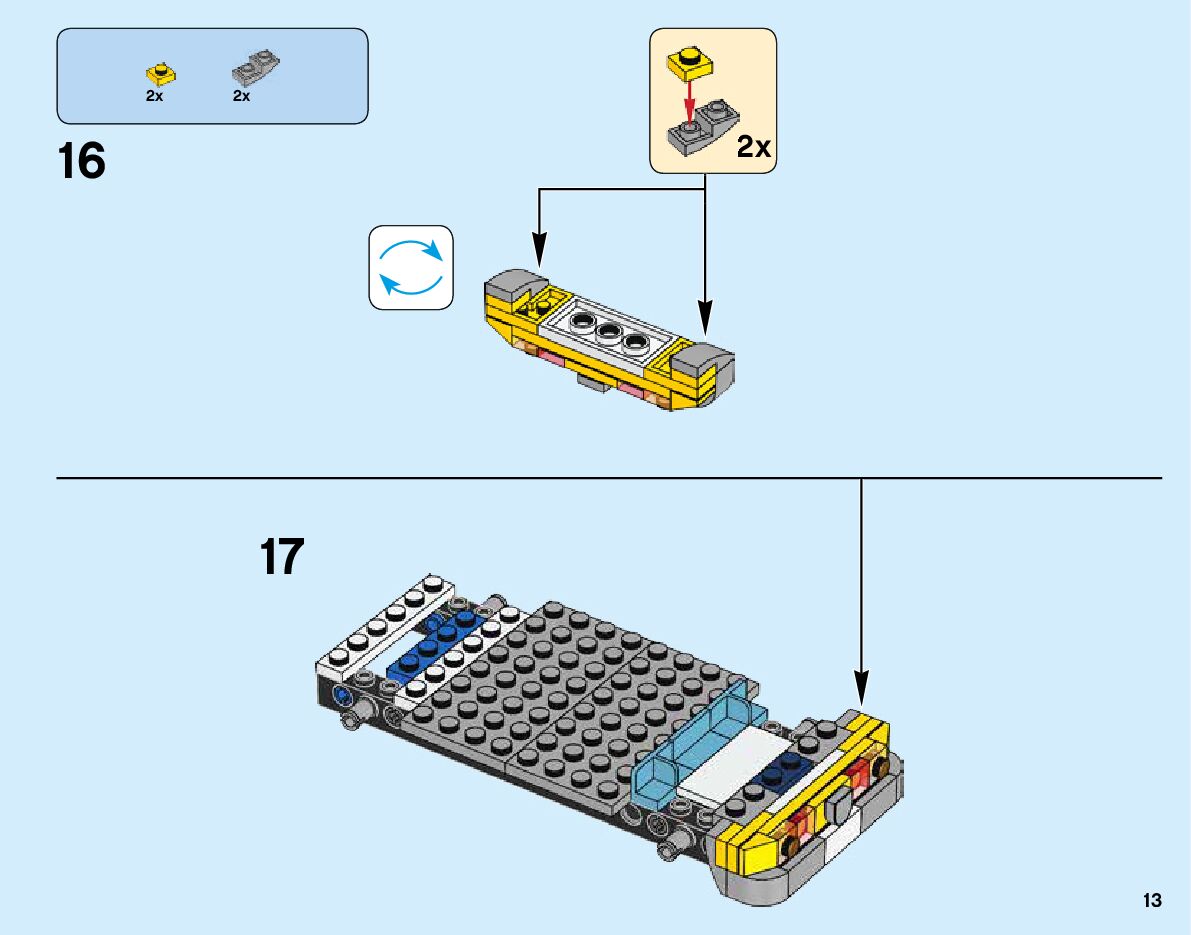 2x 2x

16

2x

17

13