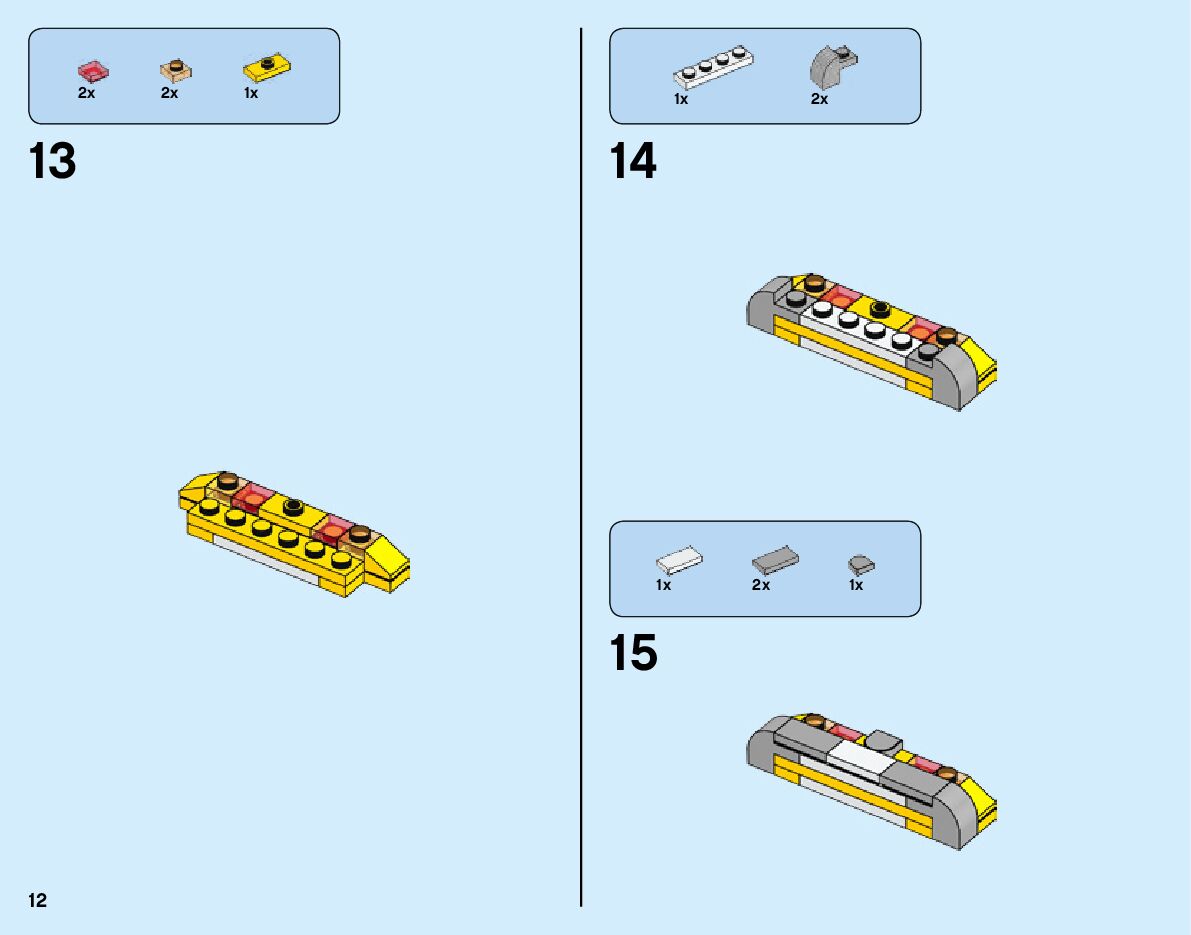 2x 2x 1x

13

1x 2x

14

1x 2x 1x

15

12