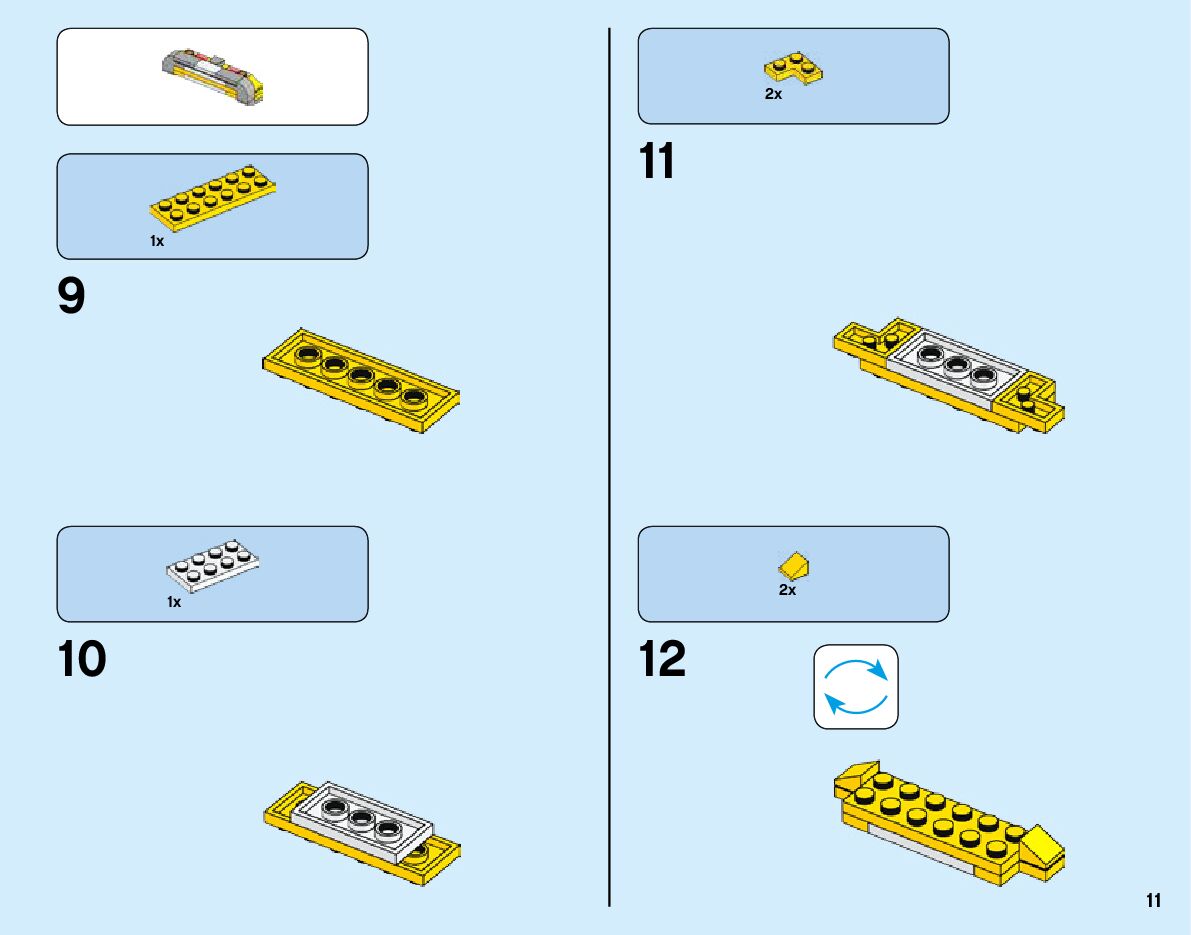 1x

9

1x

10

2x

11

2x

12

11