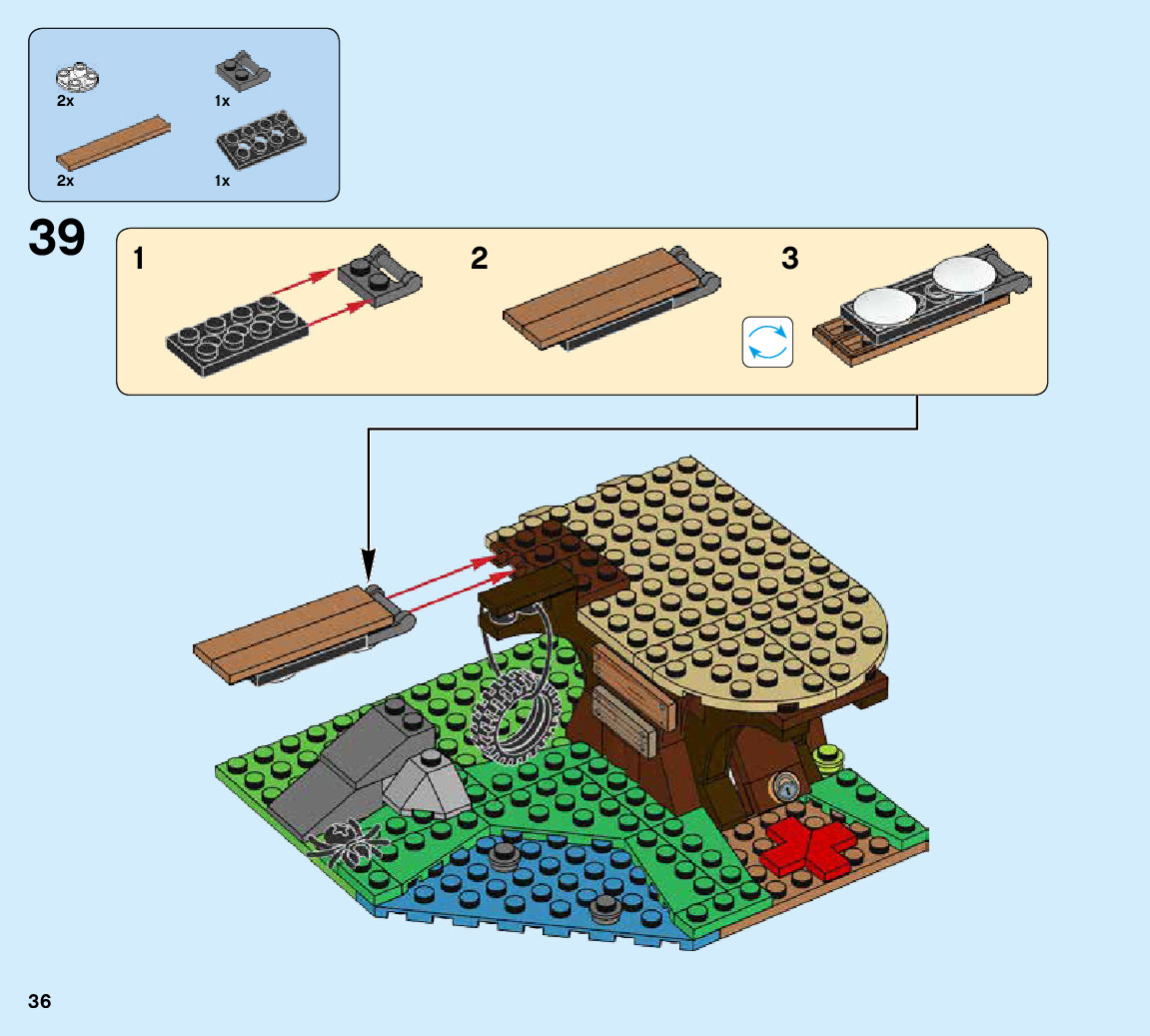 2x
1x
2x
1x

39

1
2
3

36