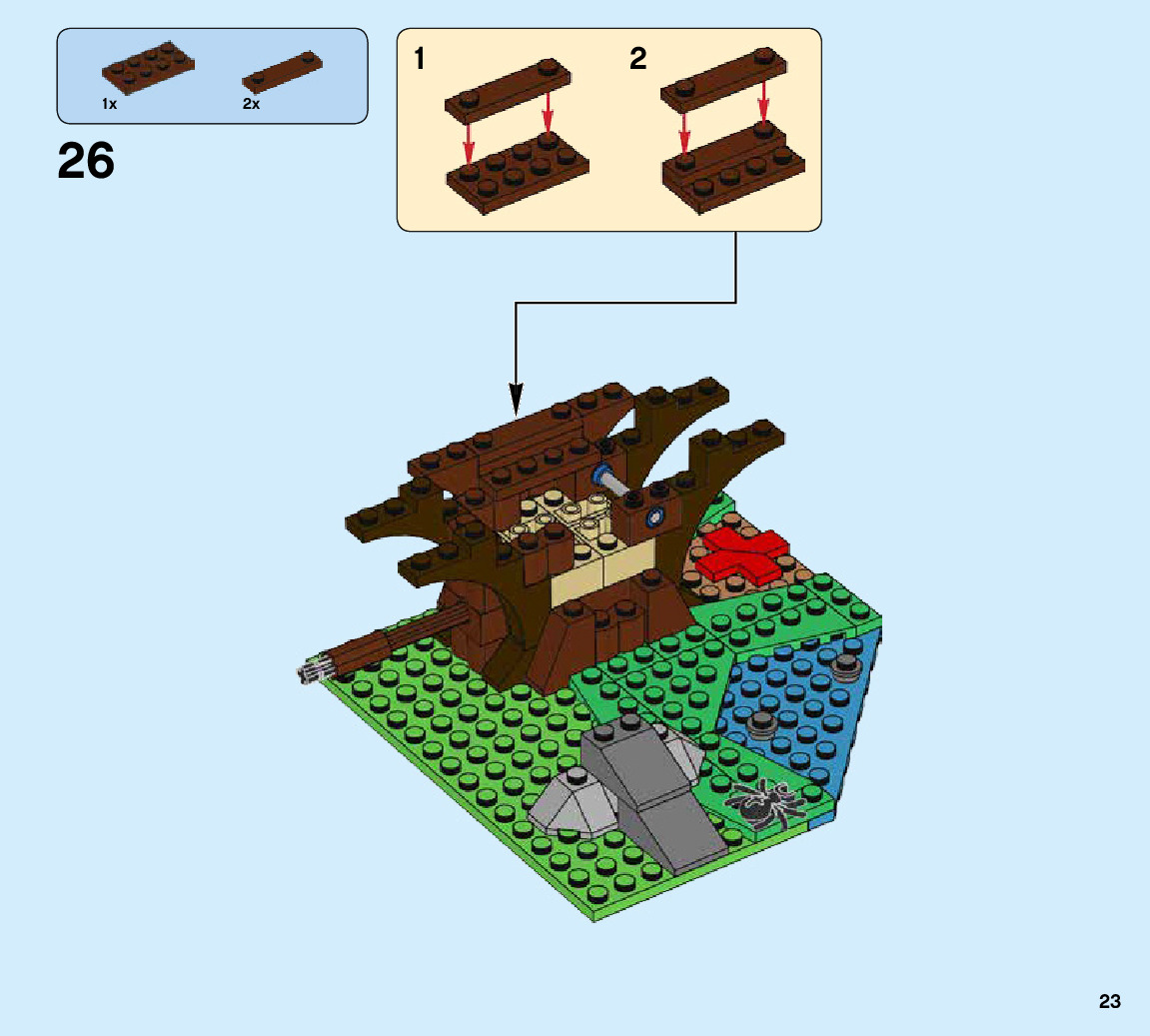 1x
2x

26

1

2

23