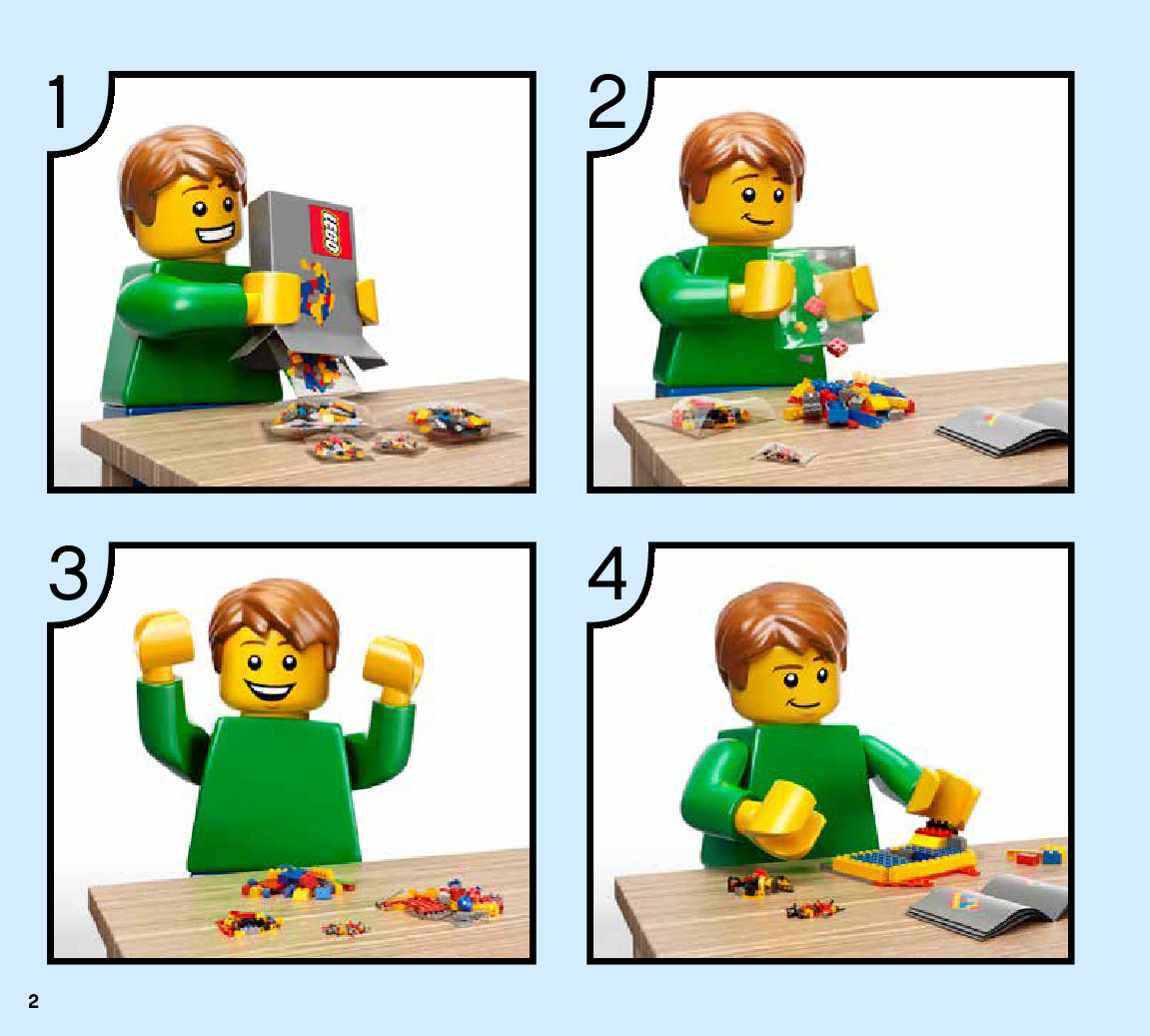 1

LEGO

2

3

4

2