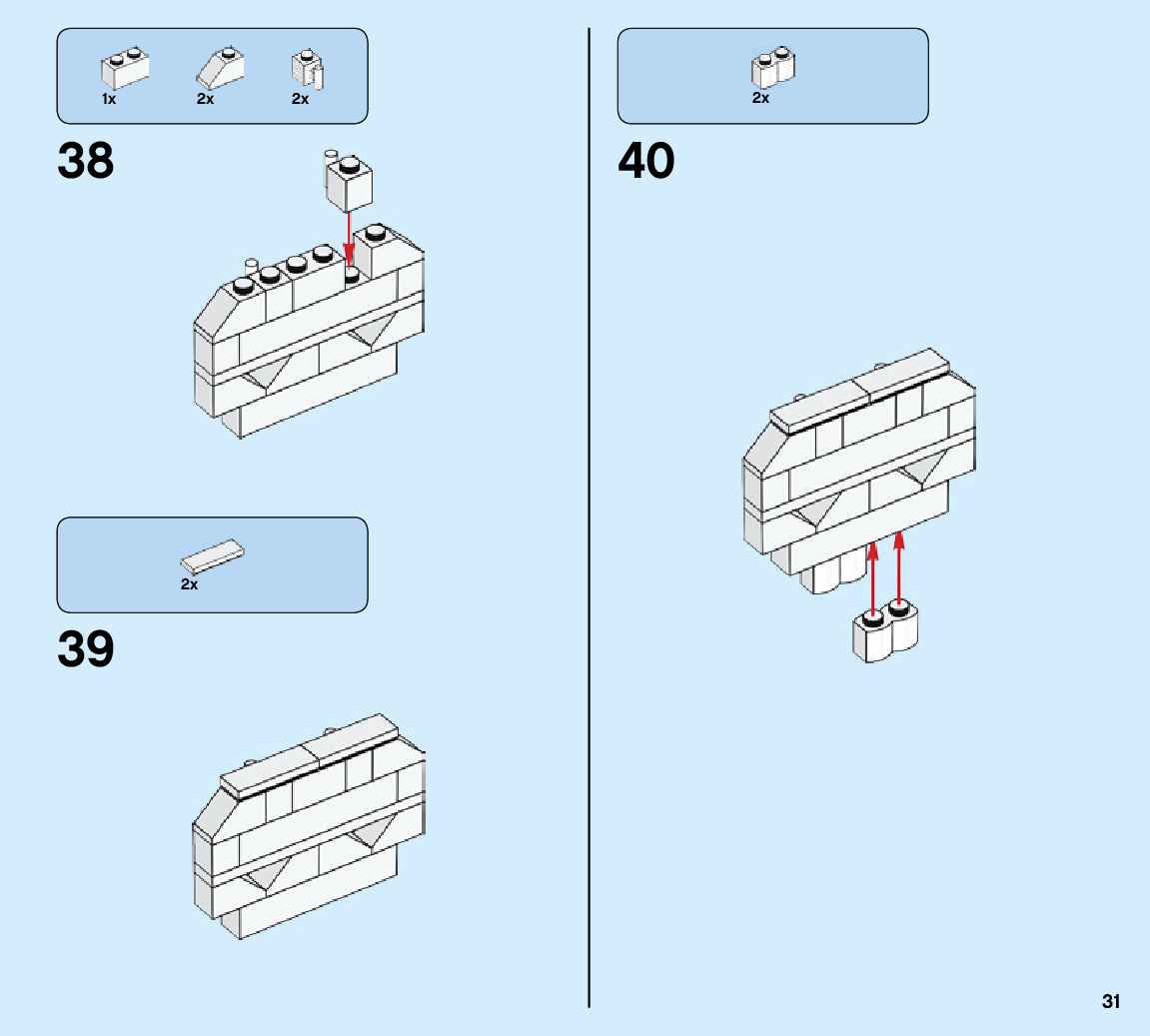 1x 2x 2x

38

2x

39

2x

40

31