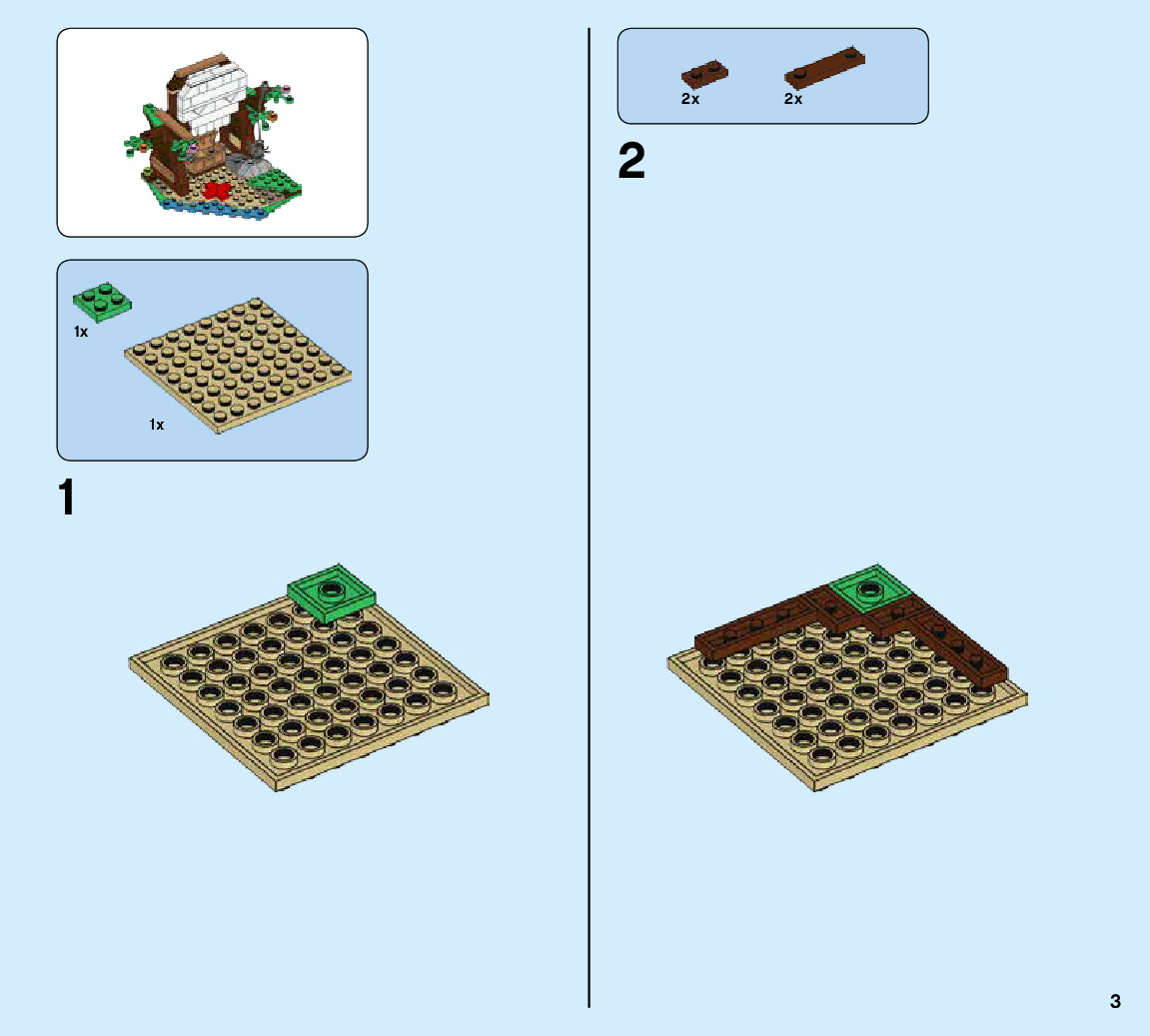 1x

1x

1

2x 2x

2

3